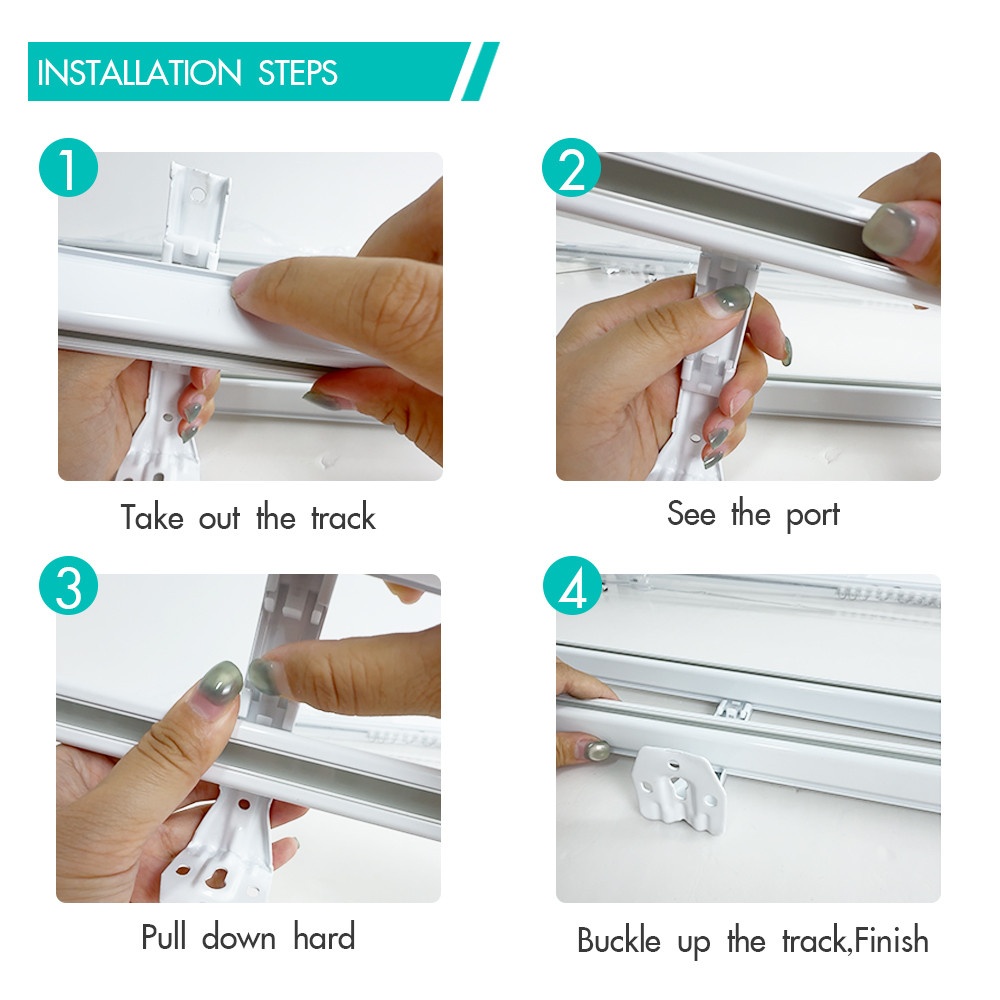 INSTALLATION STEPS

1

Take out the track

2

See the port

3

Pull down hard

4

Buckle up the track,Finish