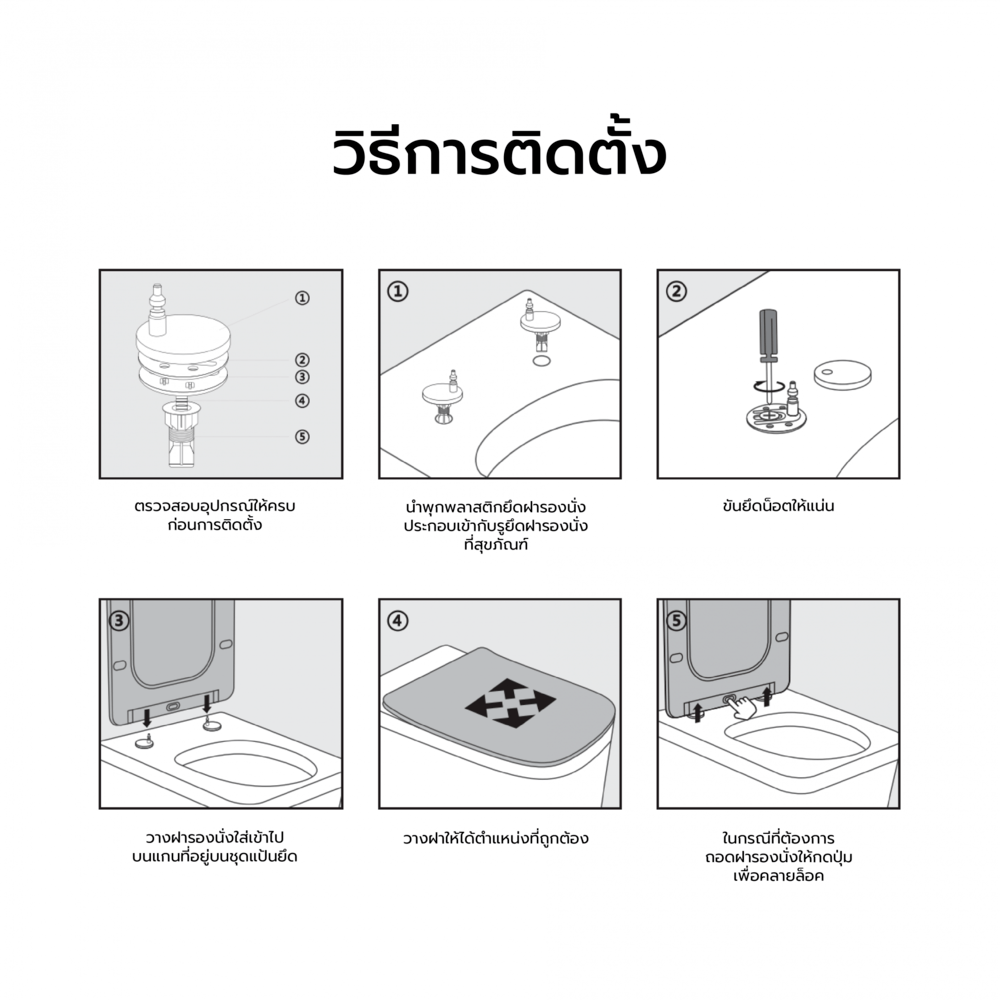 วิธีการติดตั้ง

①
②
③
④
⑤

ตรวจสอบอุปกรณ์ให้ครบ ก่อนการติดตั้ง

①

นำพุกพลาสติกยึดฝารองนั่ง ประกอบเข้ากับรูยึดฝารองนั่ง ที่สุขภัณฑ์

②

ขันยึดน็อตให้แน่น

③

วางฝารองนั่งใส่เข้าไป บนแกนที่อยู่บนชุดแป้นยึด

④

วางฝาให้ได้ตำแหน่งที่ถูกต้อง

⑤

ในกรณีที่ต้องการ ถอดฝารองนั่งให้กดปุ่ม เพื่อคลายล็อค