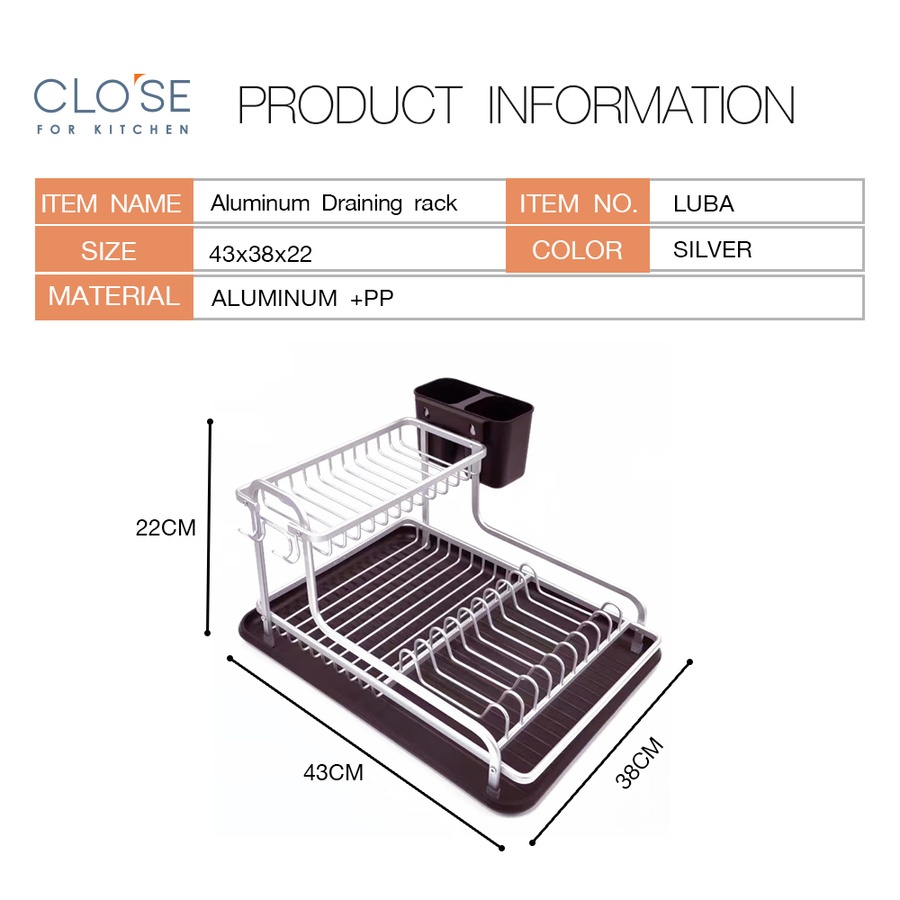 CLO'SE
FOR KITCHEN

PRODUCT INFORMATION

| ITEM NAME | Aluminum Draining rack | ITEM NO. | LUBA |
|---|---|---|---|
| SIZE | 43x38x22 | COLOR | SILVER |
| MATERIAL | ALUMINUM +PP | | |

22CM

43CM

38CM