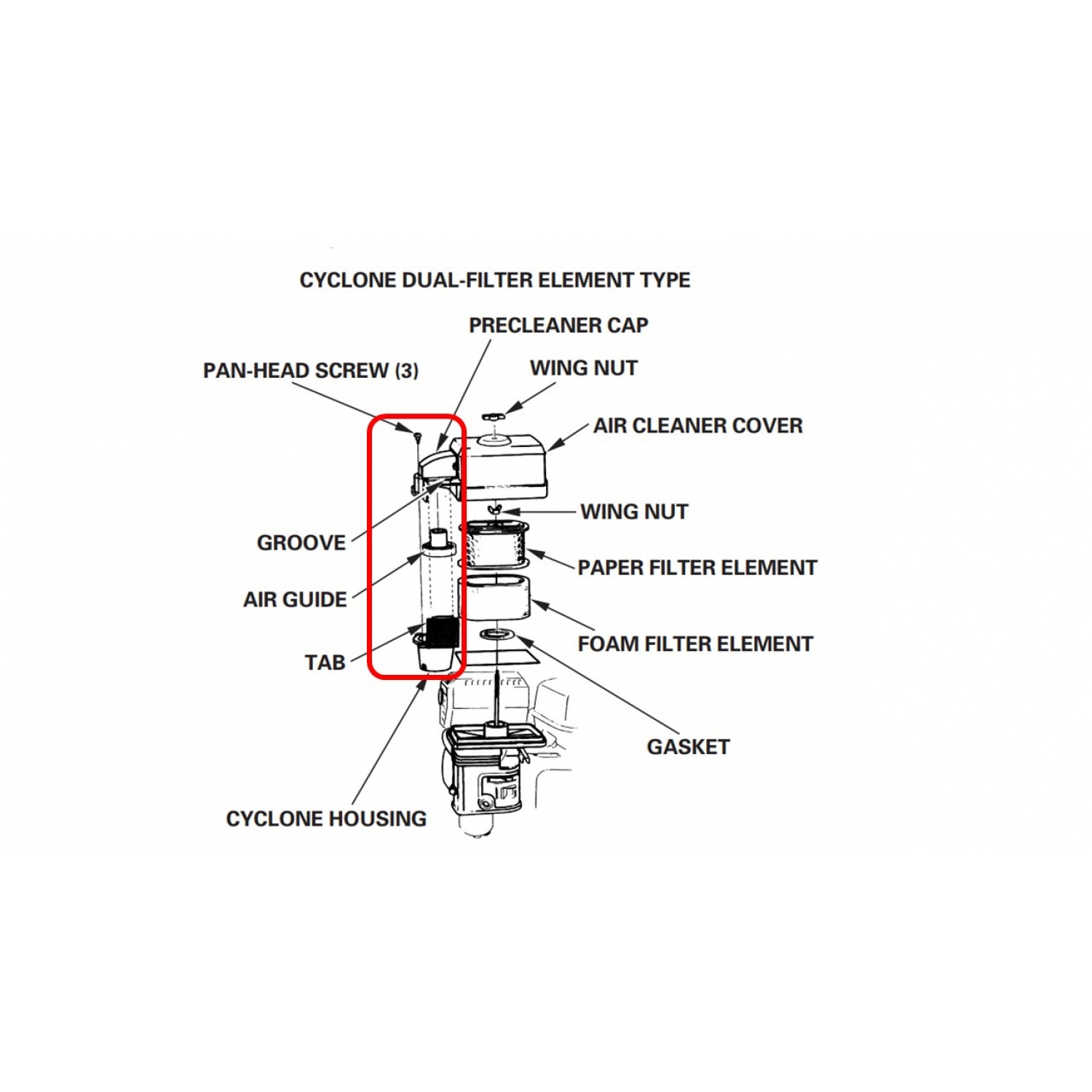 CYCLONE DUAL-FILTER ELEMENT TYPE

PRECLEANER CAP

PAN-HEAD SCREW (3)

WING NUT

AIR CLEANER COVER

WING NUT

GROOVE

PAPER FILTER ELEMENT

AIR GUIDE

FOAM FILTER ELEMENT

TAB

GASKET

CYCLONE HOUSING