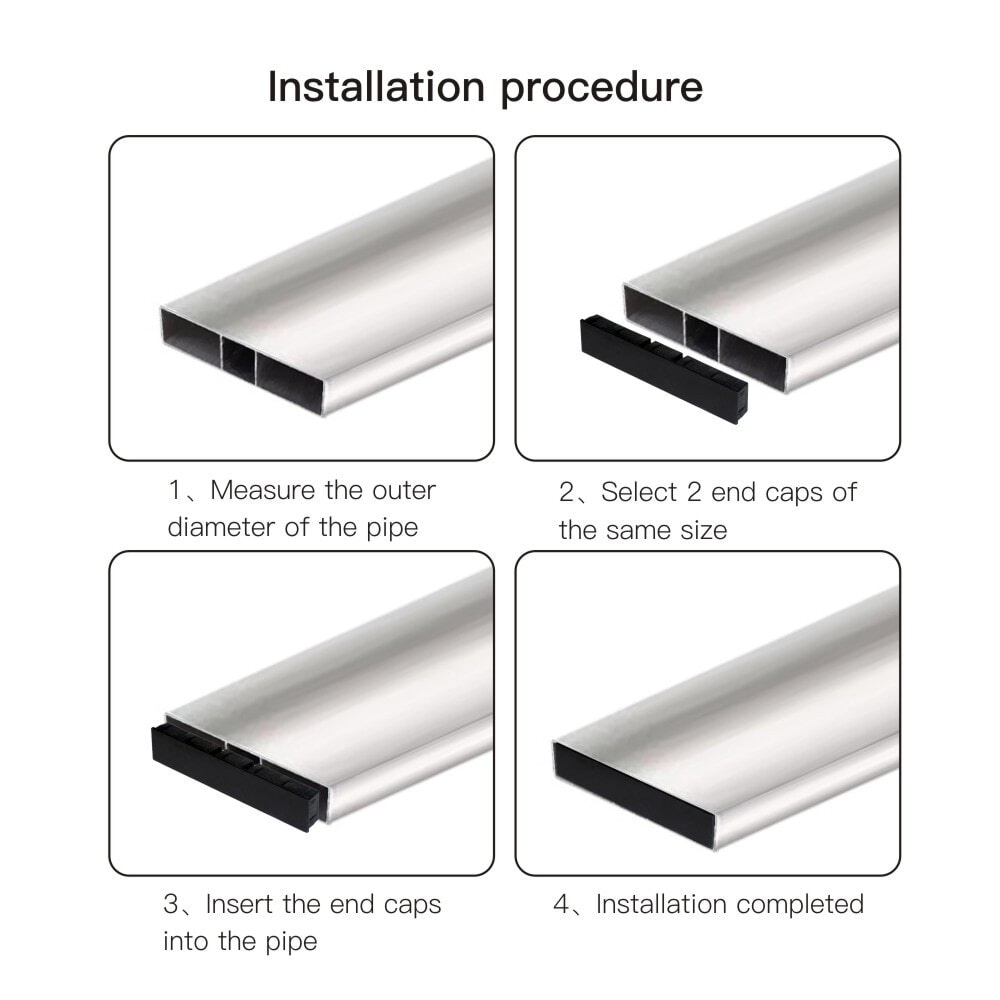 Installation procedure

1、Measure the outer diameter of the pipe

2、Select 2 end caps of the same size

3、Insert the end caps into the pipe

4、Installation completed