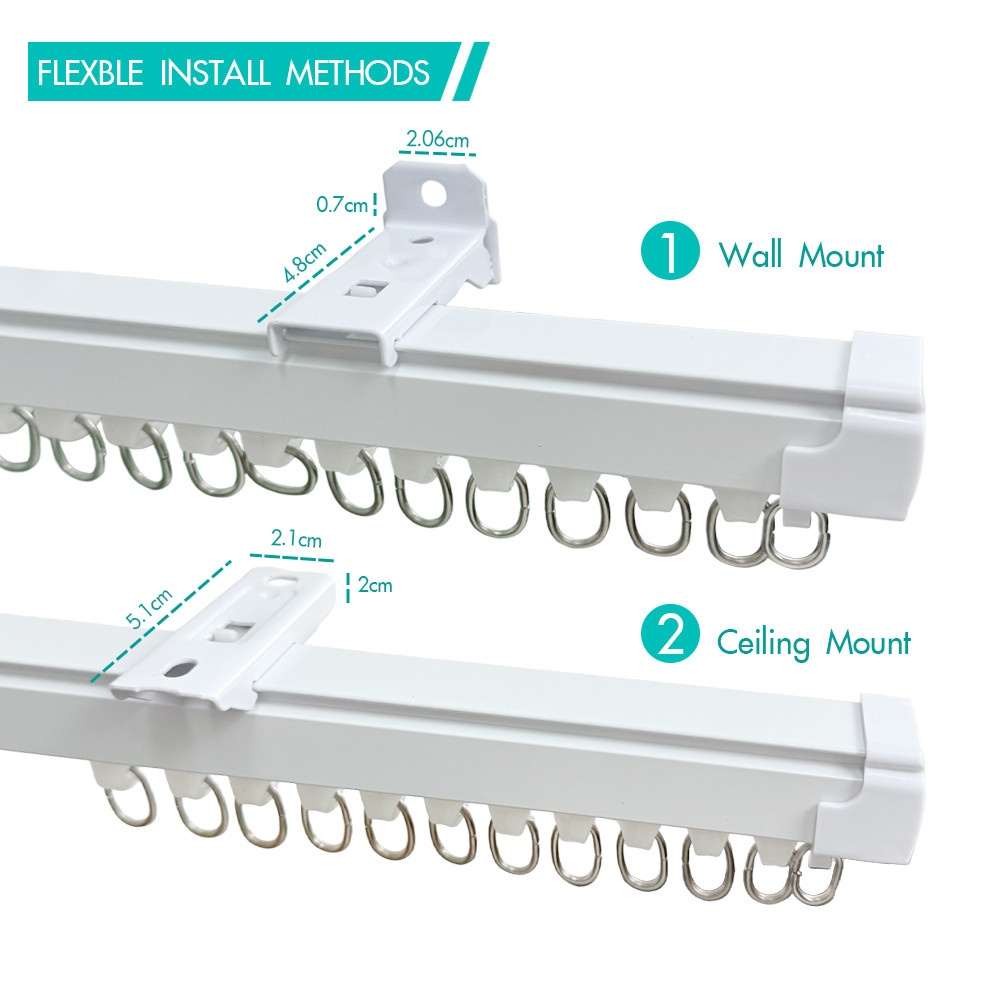 FLEXBLE INSTALL METHODS

2.06cm

0.7cm

4.8cm

1 Wall Mount

2.1cm

2cm

5.1cm

2 Ceiling Mount