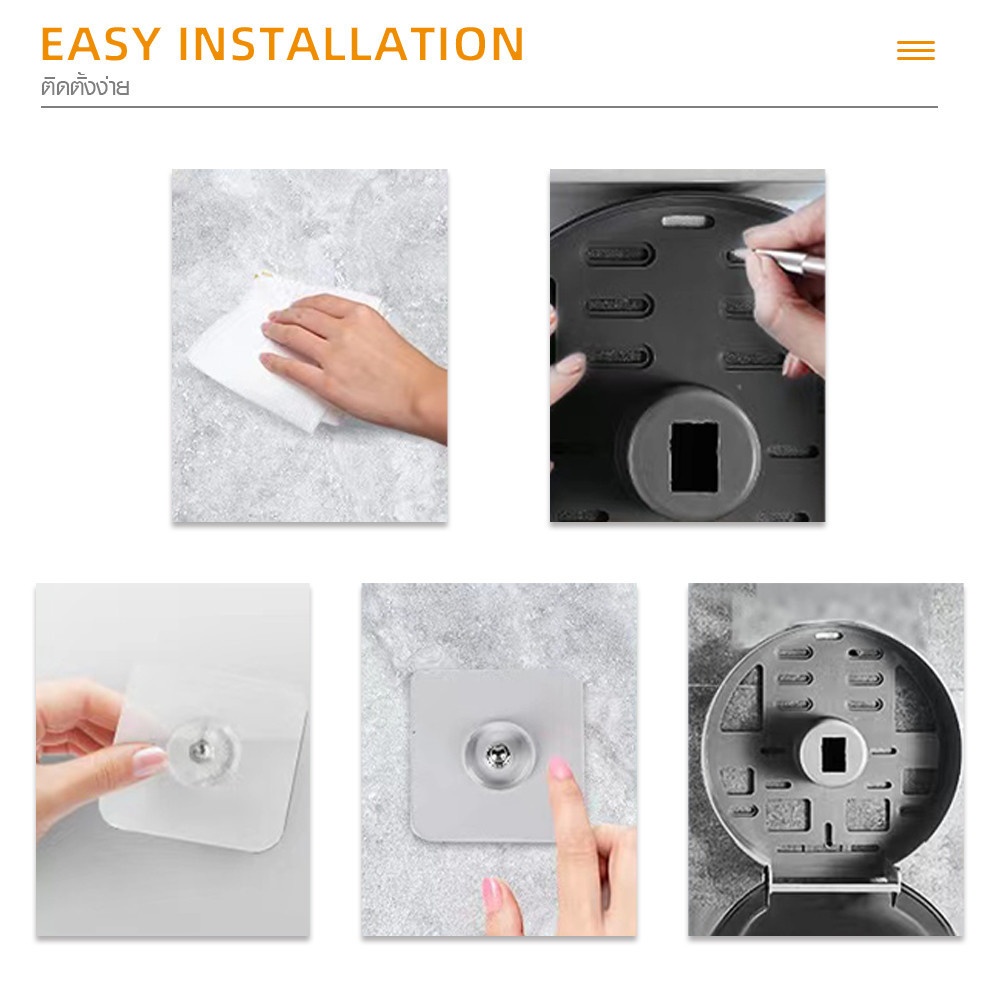 EASY INSTALLATION
ติดตั้งง่าย