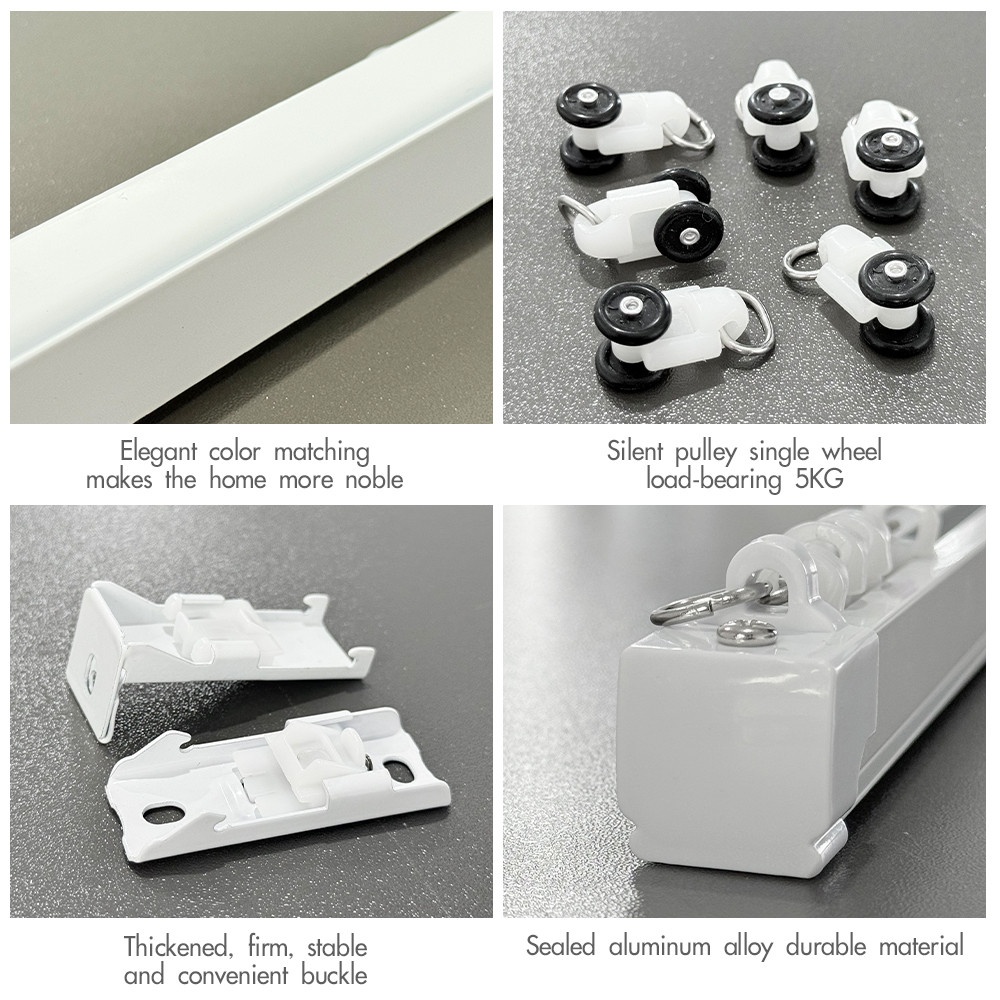 Elegant color matching makes the home more noble

Silent pulley single wheel load-bearing 5KG

Thickened, firm, stable and convenient buckle

Sealed aluminum alloy durable material