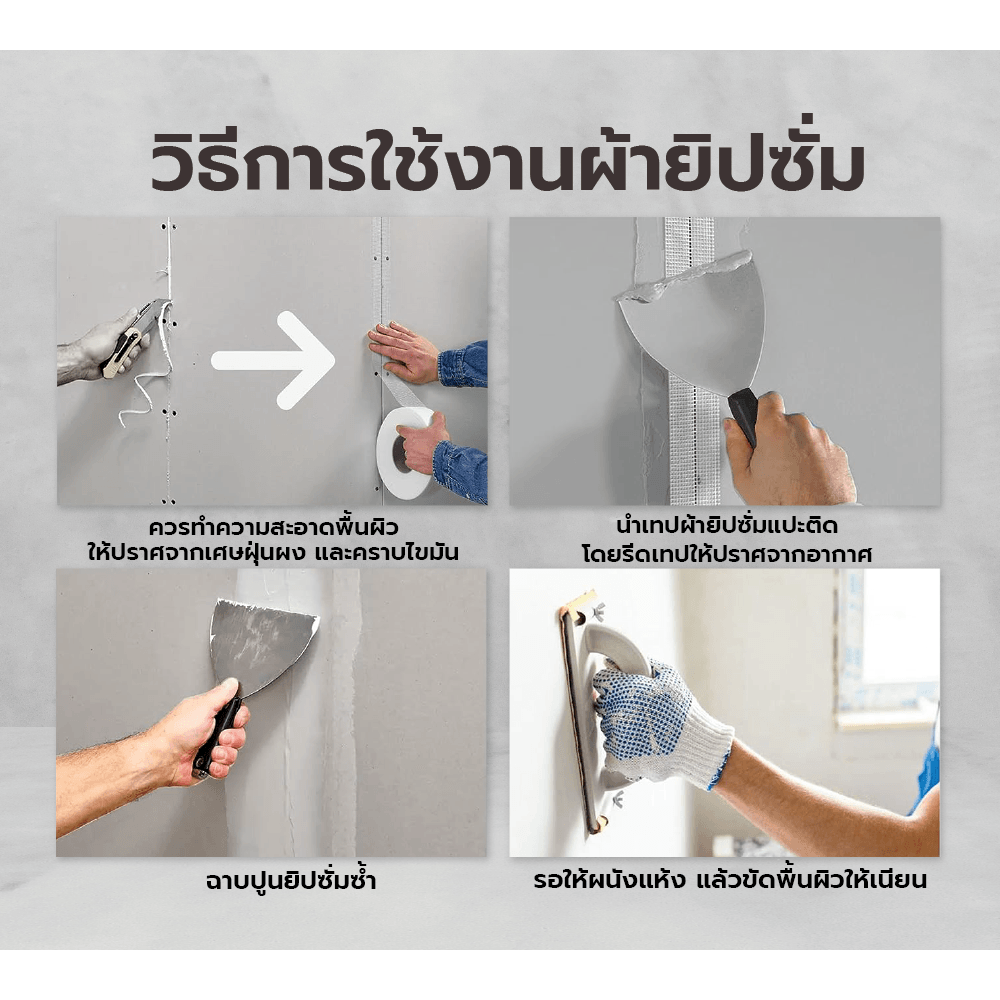 วิธีการใช้งานผ้ายิปซั่ม

ควรทำความสะอาดพื้นผิว
ให้ปราศจากเศษฝุ่นผง และคราบไขมัน

นำเทปผ้ายิปซั่มแปะติด
โดยรีดเทปให้ปราศจากอากาศ

ฉาบปูนยิปซั่มซ้ำ

รอให้ผนังแห้ง แล้วขัดพื้นผิวให้เนียน