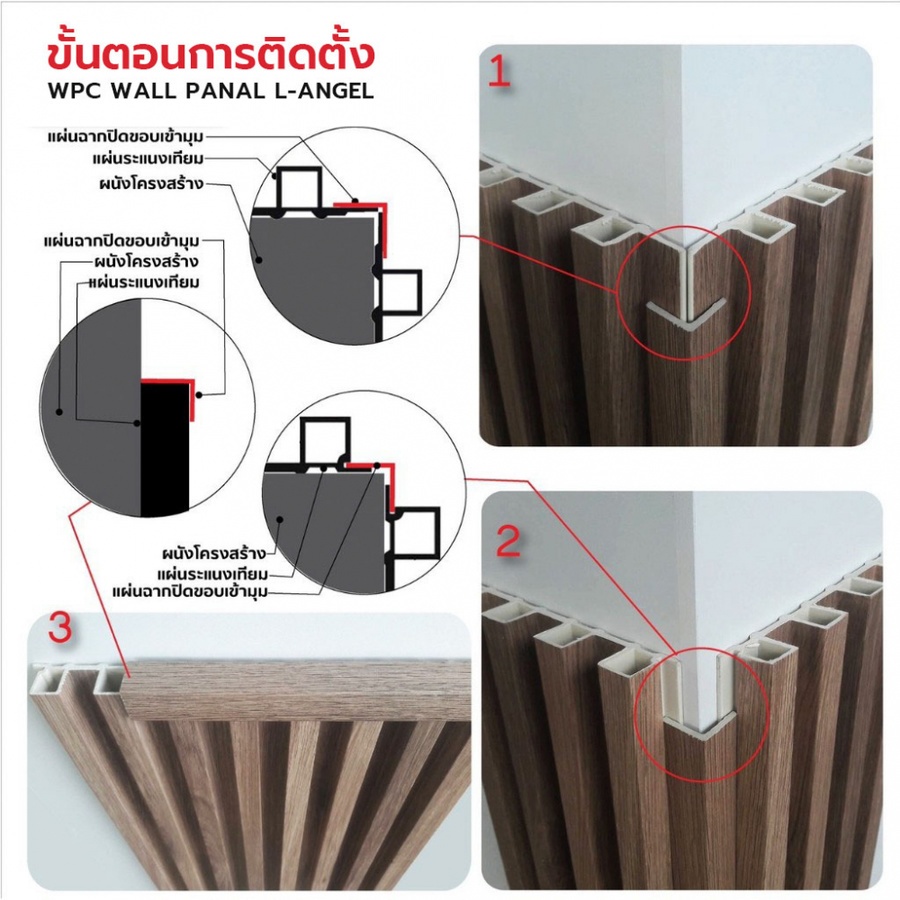 ขั้นตอนการติดตั้ง
WPC WALL PANAL L-ANGEL

แผ่นฉากปิดขอบเข้ามุม
แผ่นระแนงเทียม
ผนังโครงสร้าง

แผ่นฉากปิดขอบเข้ามุม
ผนังโครงสร้าง
แผ่นระแนงเทียม

ผนังโครงสร้าง
แผ่นระแนงเทียม
แผ่นฉากปิดขอบเข้ามุม

1

2

3