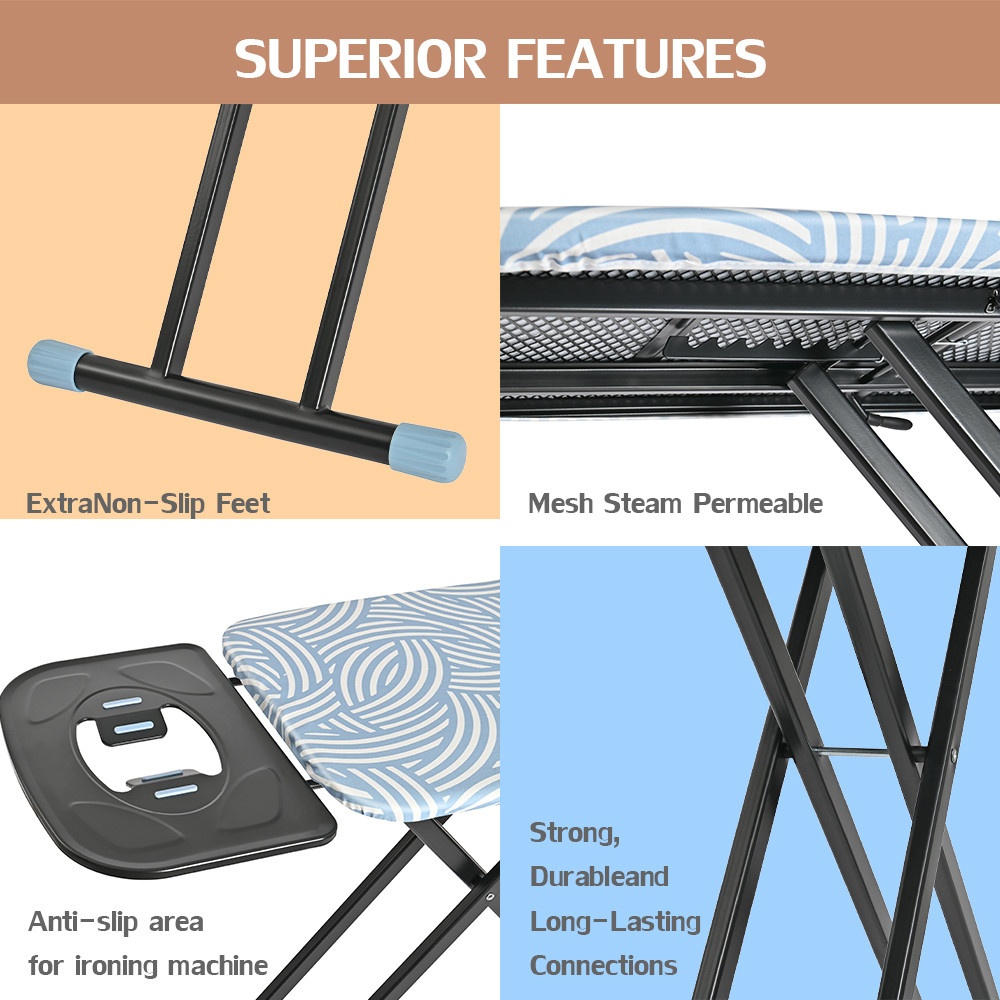 SUPERIOR FEATURES

ExtraNon-Slip Feet

Mesh Steam Permeable

Anti-slip area
for ironing machine

Strong,
Durableand
Long-Lasting
Connections