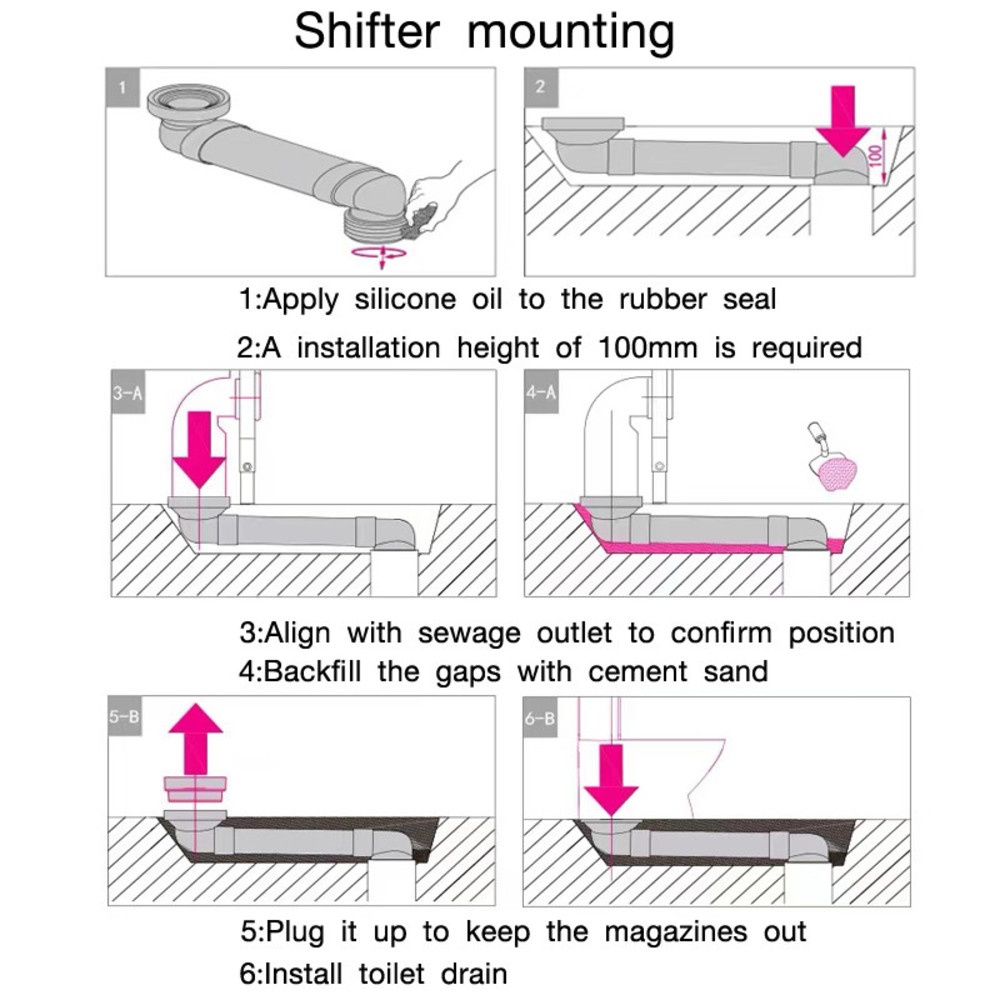 Shifter mounting

1

2

100

1:Apply silicone oil to the rubber seal

2:A installation height of 100mm is required

3-A

4-A

3:Align with sewage outlet to confirm position

4:Backfill the gaps with cement sand

5-B

6-B

5:Plug it up to keep the magazines out

6:Install toilet drain