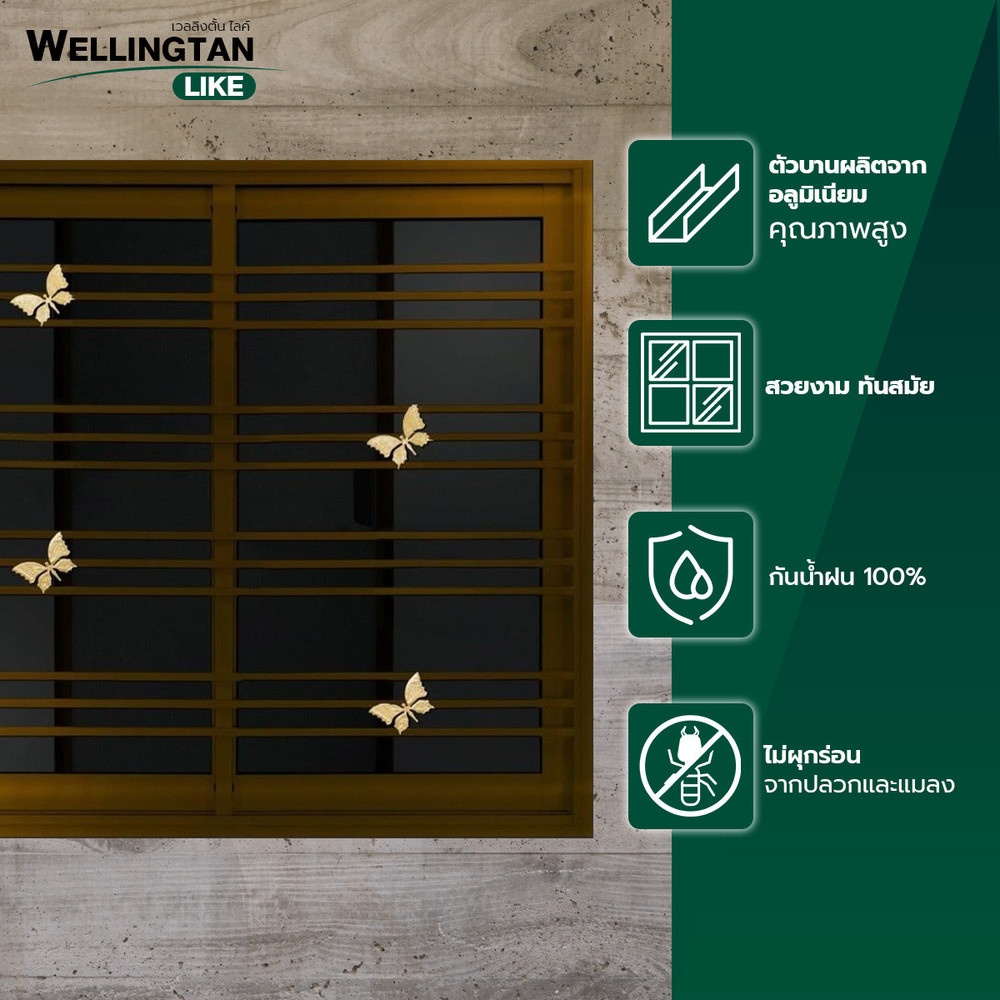 เวลลิงตั้น ไลค์
WELLINGTAN
LIKE

ตัวบานผลิตจาก
อลูมิเนียม
คุณภาพสูง

สวยงาม ทันสมัย

กันน้ำฝน 100%

ไม่ผุกร่อน
จากปลวกและแมลง