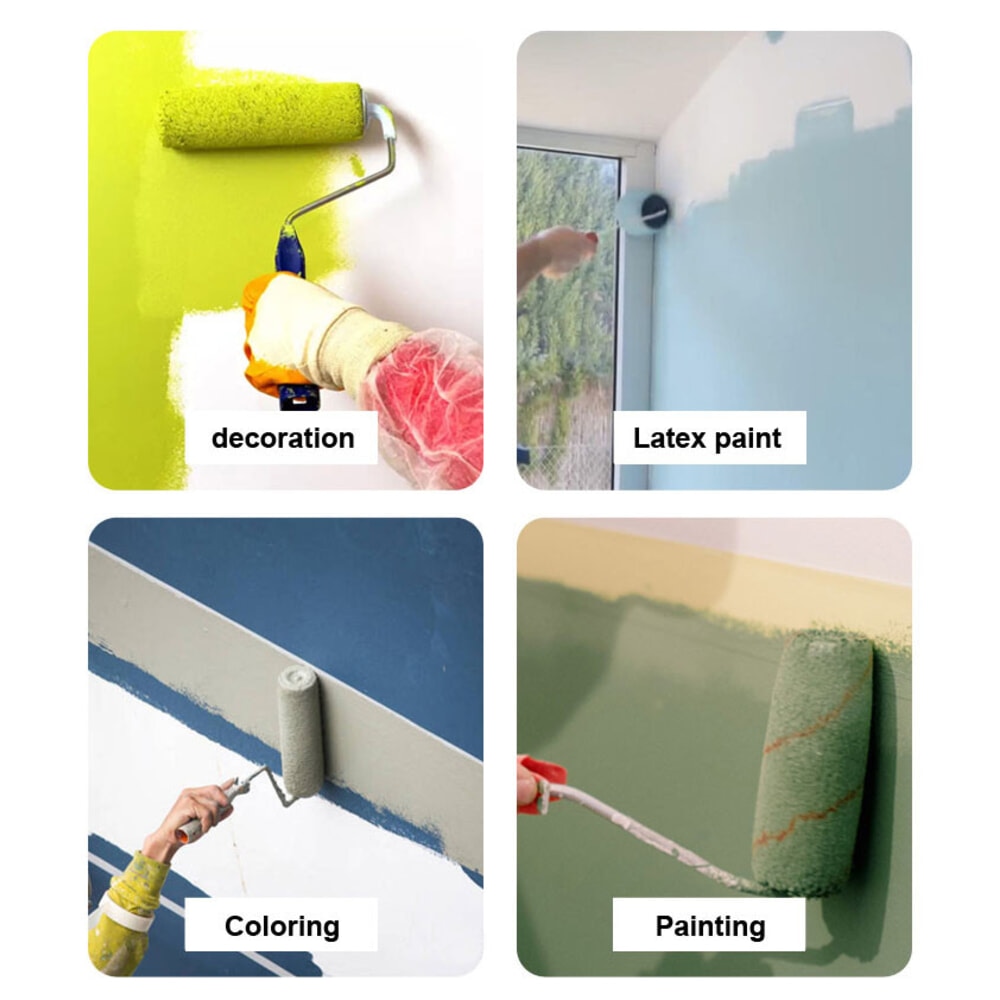 decoration

Latex paint

Coloring

Painting