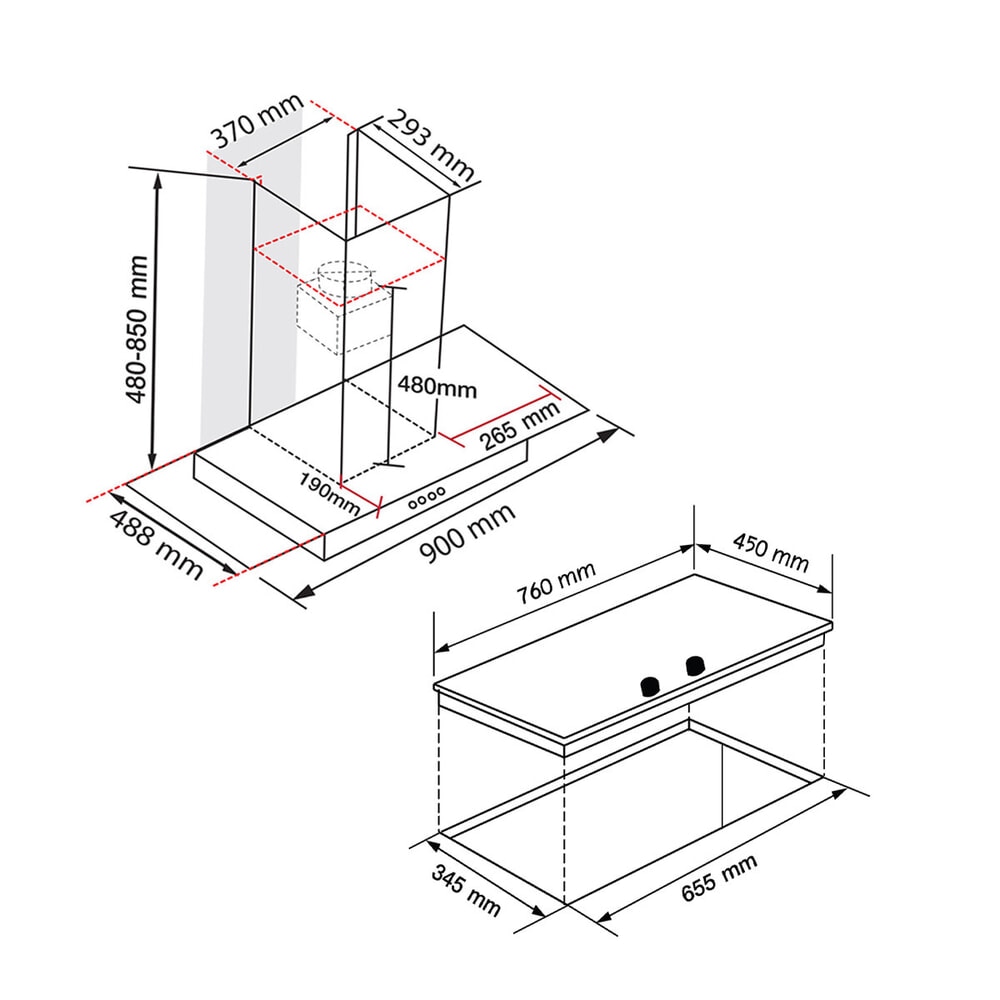 370 mm
293 mm
480-850 mm
480mm
265 mm
190mm
488 mm
900 mm
760 mm
450 mm
345 mm
655 mm