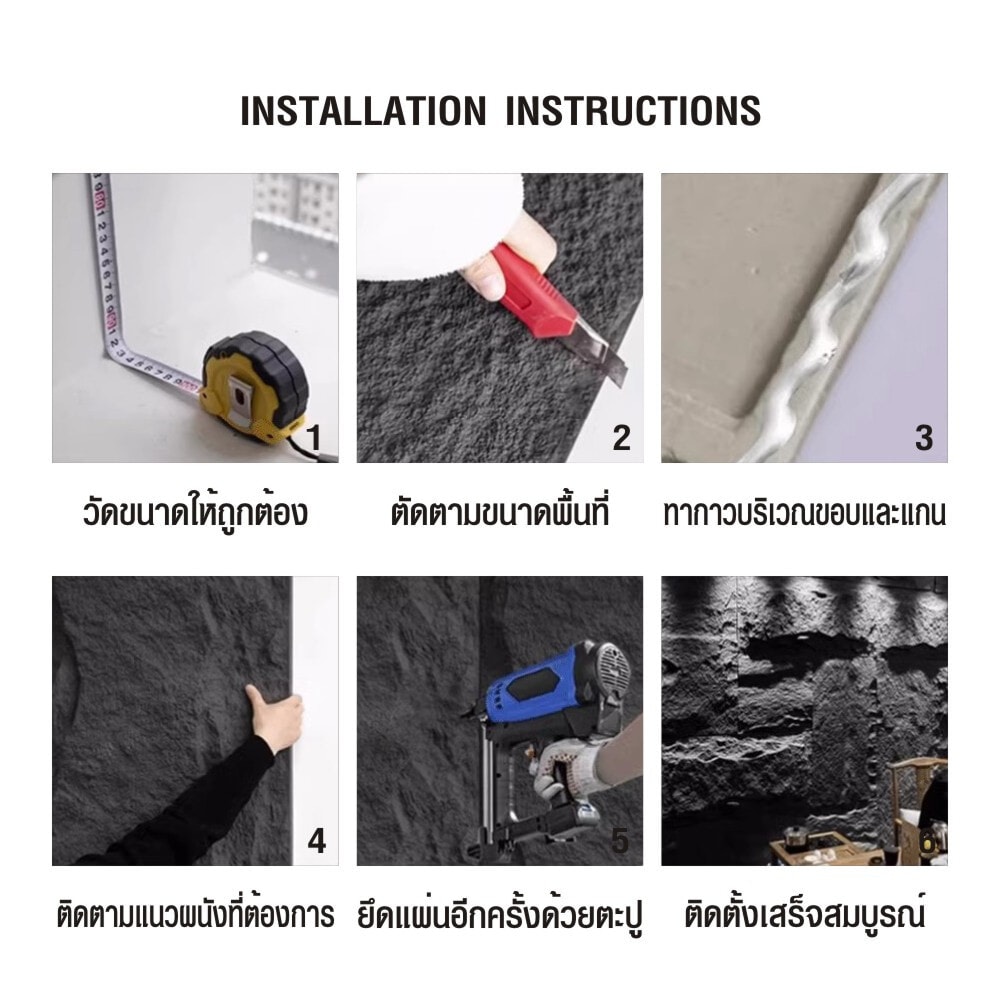 INSTALLATION INSTRUCTIONS

1
วัดขนาดให้ถูกต้อง

2
ตัดตามขนาดพื้นที่

3
ทากาวบริเวณขอบและแกน

4
ติดตามแนวพนังที่ต้องการ

5
ยึดแผ่นอีกครั้งด้วยตะปู

ติดตั้งเสร็จสมบูรณ์