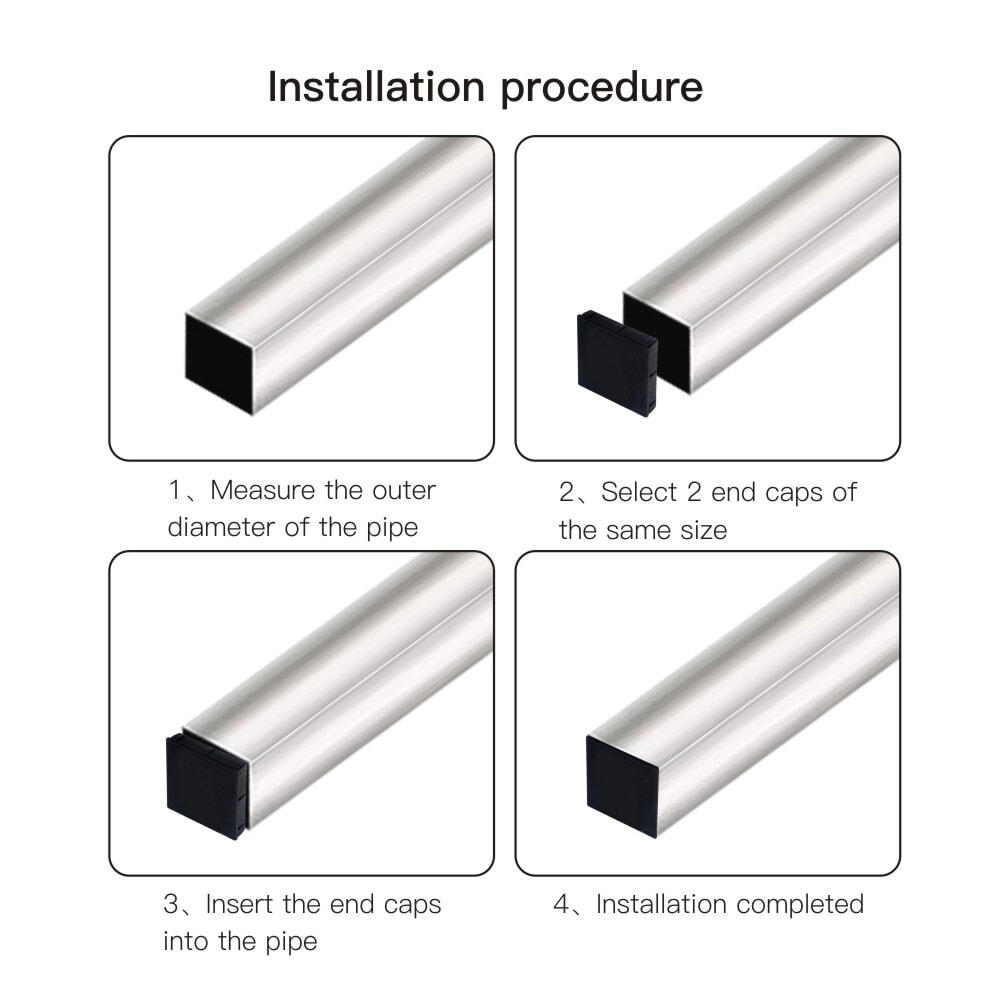 Installation procedure

1、Measure the outer diameter of the pipe

2、Select 2 end caps of the same size

3、Insert the end caps into the pipe

4、Installation completed