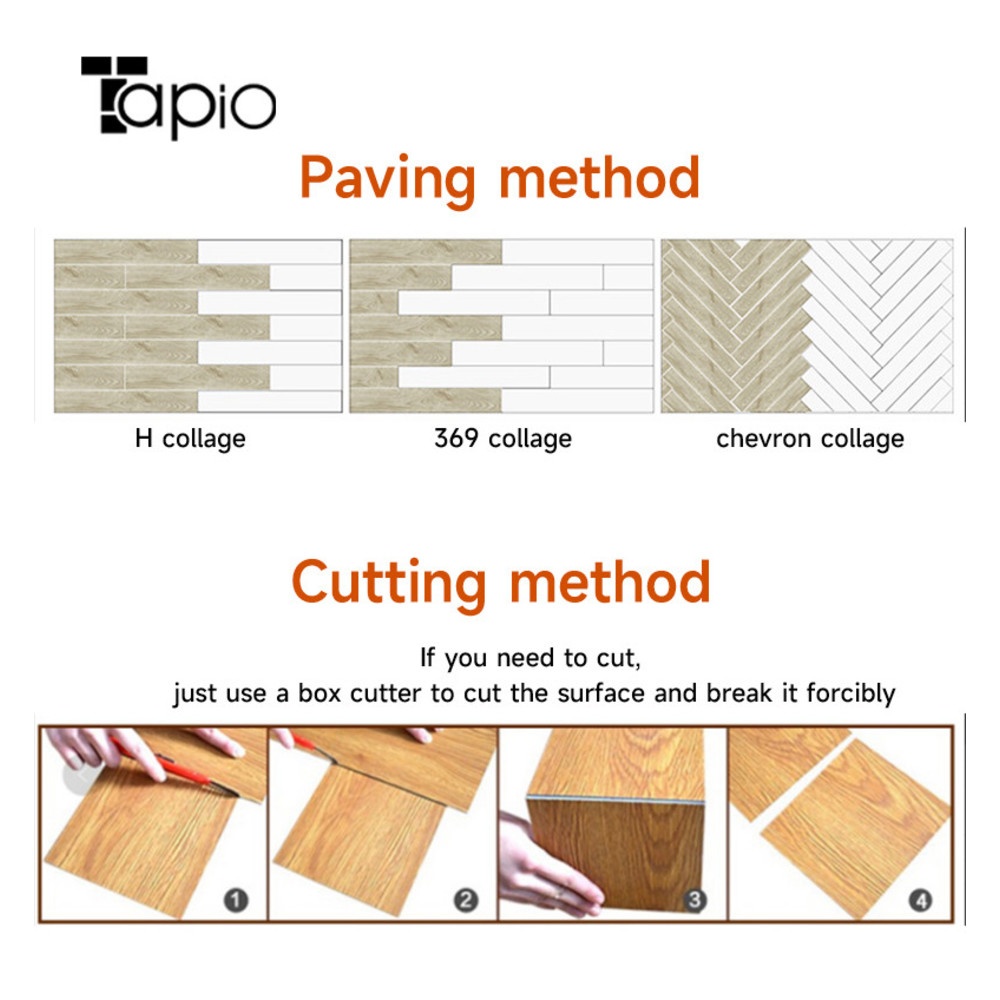 Tapio

Paving method

H collage

369 collage

chevron collage

Cutting method

If you need to cut,
just use a box cutter to cut the surface and break it forcibly

1

2

3

4