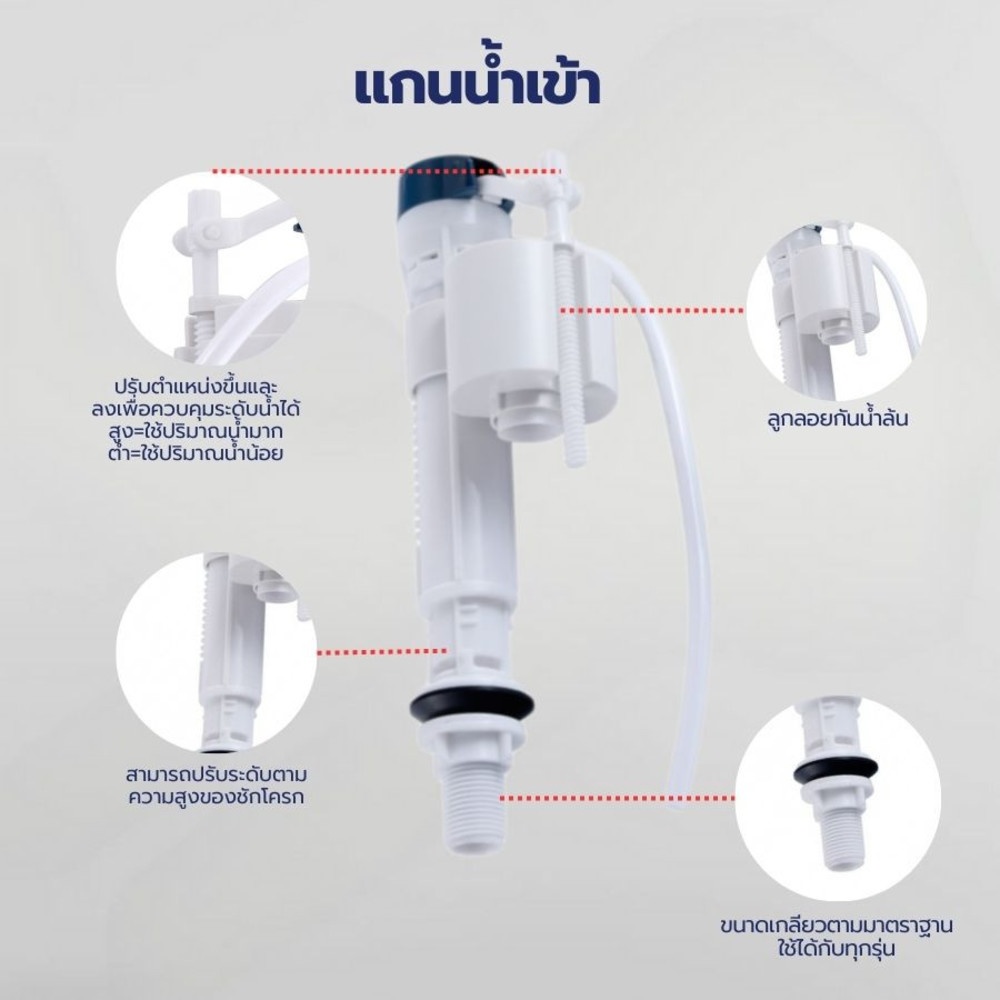 แกนน้ำเข้า

ปรับตำแหน่งขึ้นและลงเพื่อควบคุมระดับน้ำได้
สูง=ใช้ปริมาณน้ำมาก
ต่ำ=ใช้ปริมาณน้ำน้อย

ลูกลอยกันน้ำล้น

สามารถปรับระดับตามความสูงของชักโครก

ขนาดเกลียวตามมาตราฐาน
ใช้ได้กับทุกรุ่น