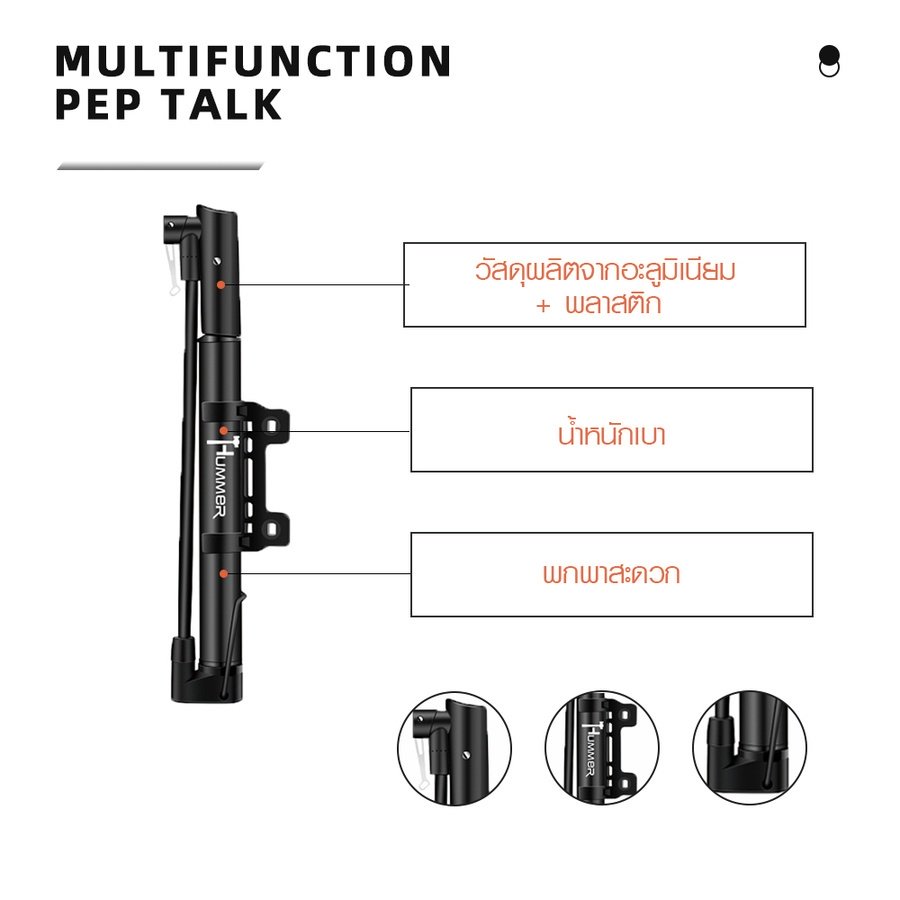 MULTIFUNCTION
PEP TALK

วัสดุผลิตจากอะลูมิเนียม
+ พลาสติก

น้ำหนักเบา

พกพาสะดวก

HUMMER

HUMMER