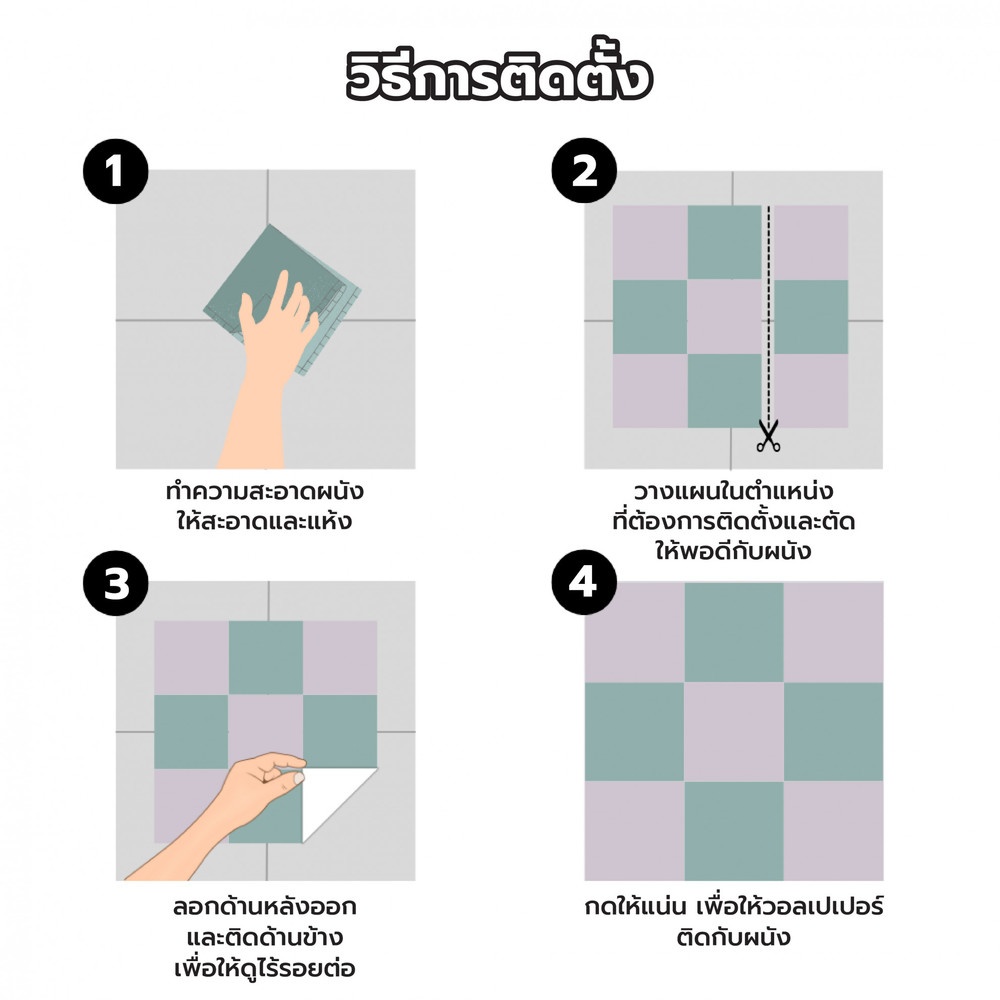 วิธีการติดตั้ง

1

ทำความสะอาดผนัง
ให้สะอาดและแห้ง

2

วางแผนในตำแหน่ง
ที่ต้องการติดตั้งและตัด
ให้พอดีกับผนัง

3

ลอกด้านหลังออก
และติดด้านข้าง
เพื่อให้ดูไร้รอยต่อ

4

กดให้แน่น เพื่อให้วอลเปเปอร์
ติดกับผนัง