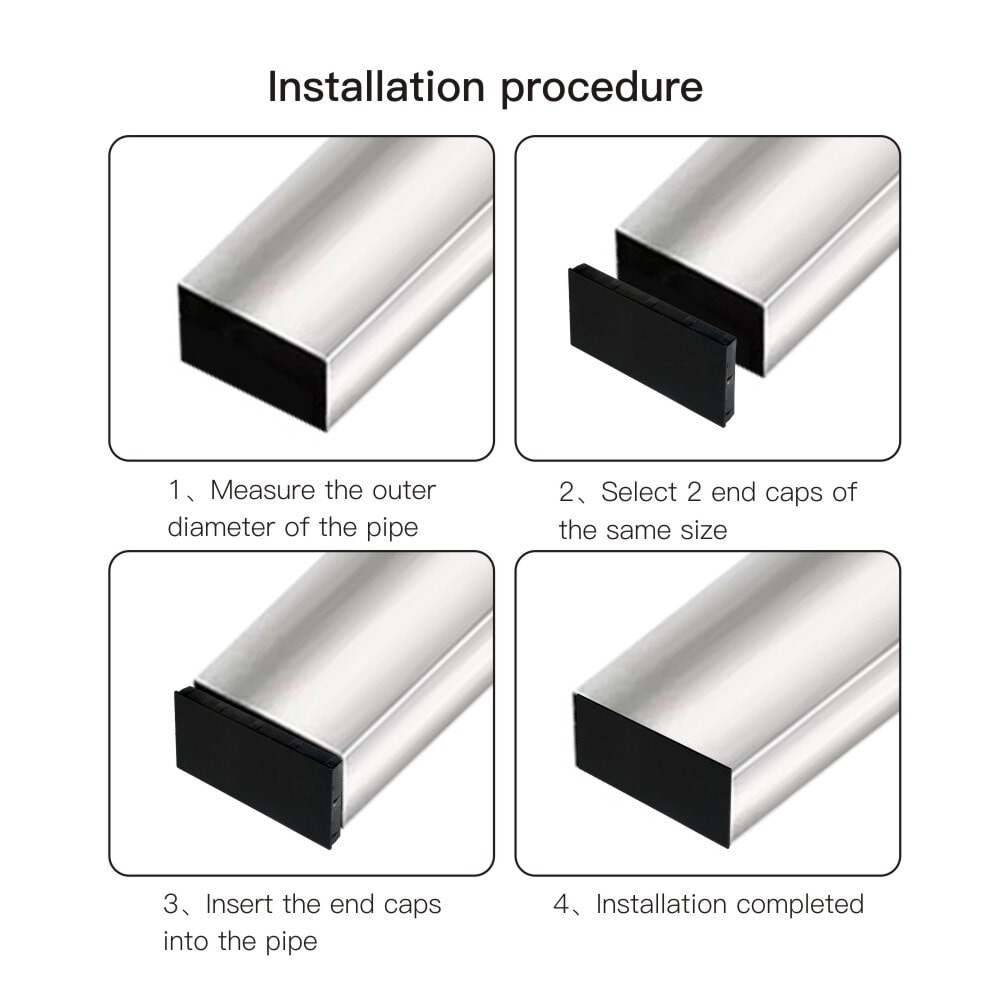 Installation procedure

1、Measure the outer diameter of the pipe

2、Select 2 end caps of the same size

3、Insert the end caps into the pipe

4、Installation completed