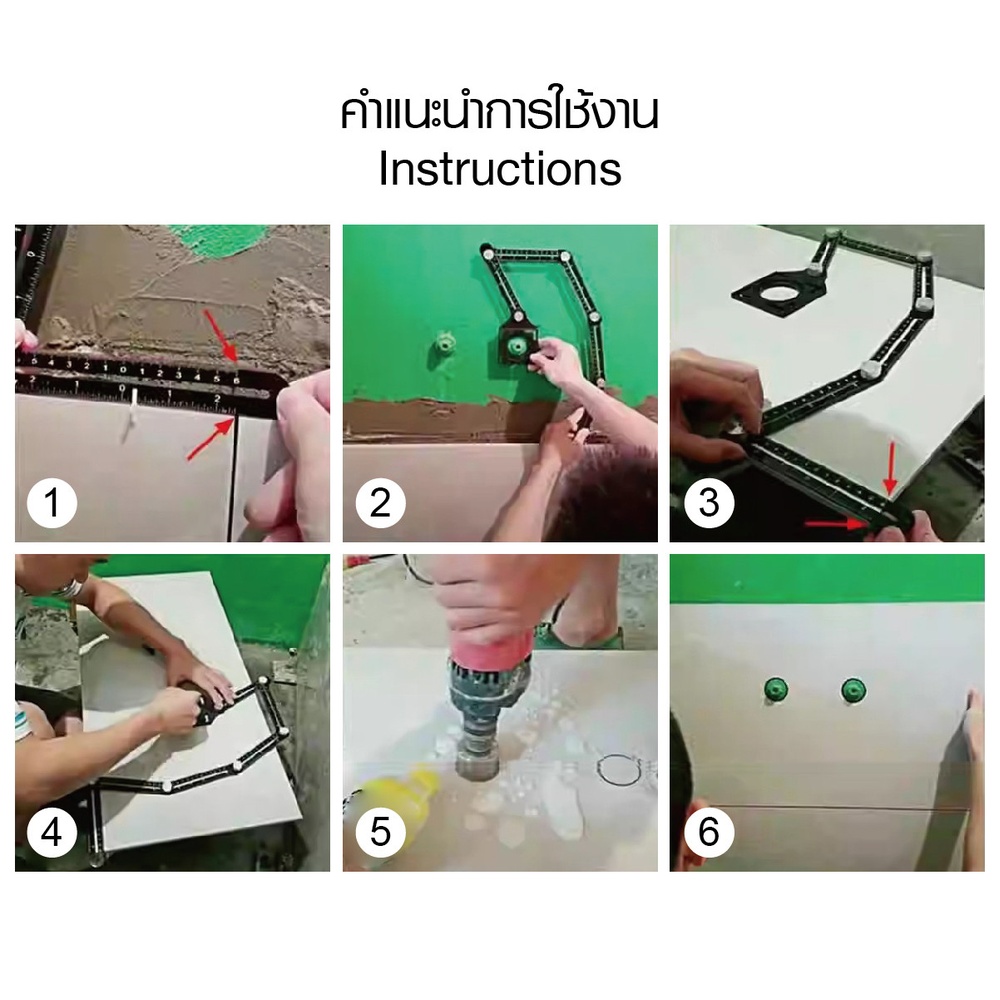 คำแนะนำการใช้งาน
Instructions

1

2

3

4

5

6