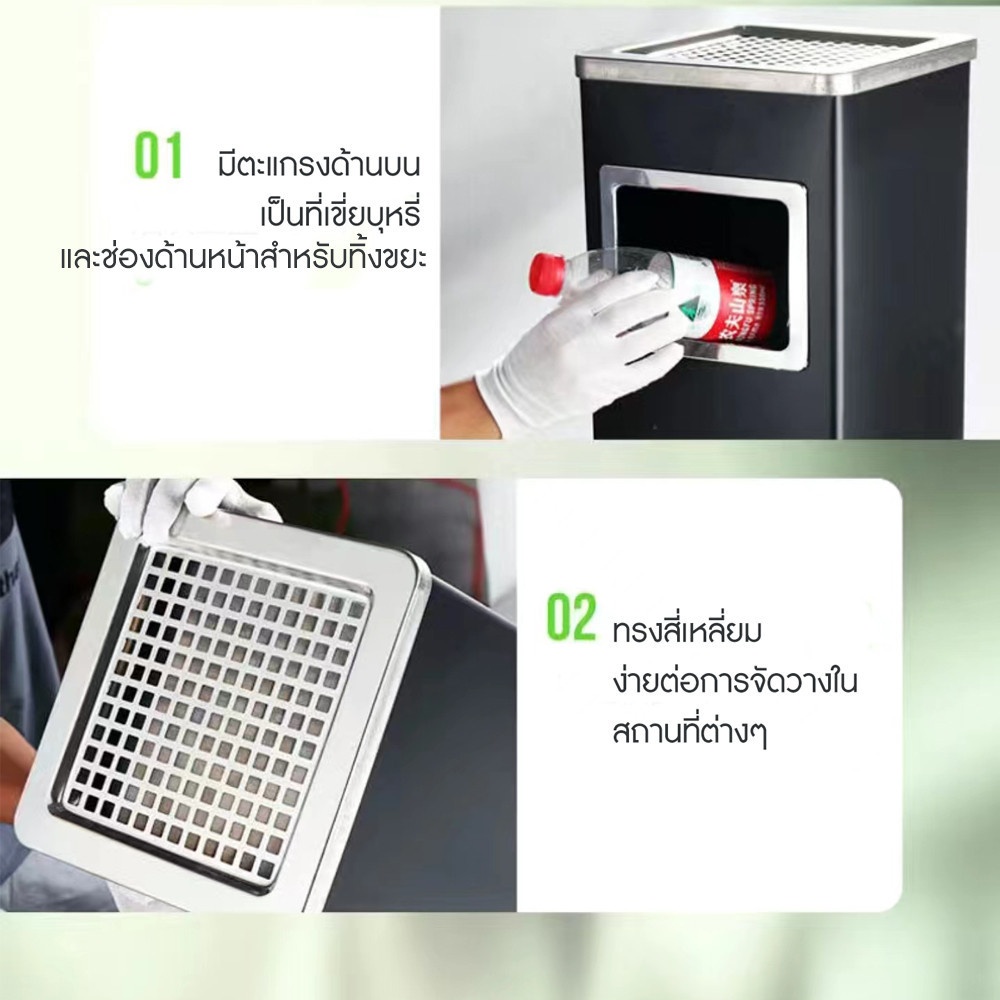 01 มีตะแกรงด้านบน
เป็นที่เขี่ยบุหรี่
และช่องด้านหน้าสำหรับทิ้งขยะ

农夫山泉

02 ทรงสี่เหลี่ยม
ง่ายต่อการจัดวางใน
สถานที่ต่างๆ