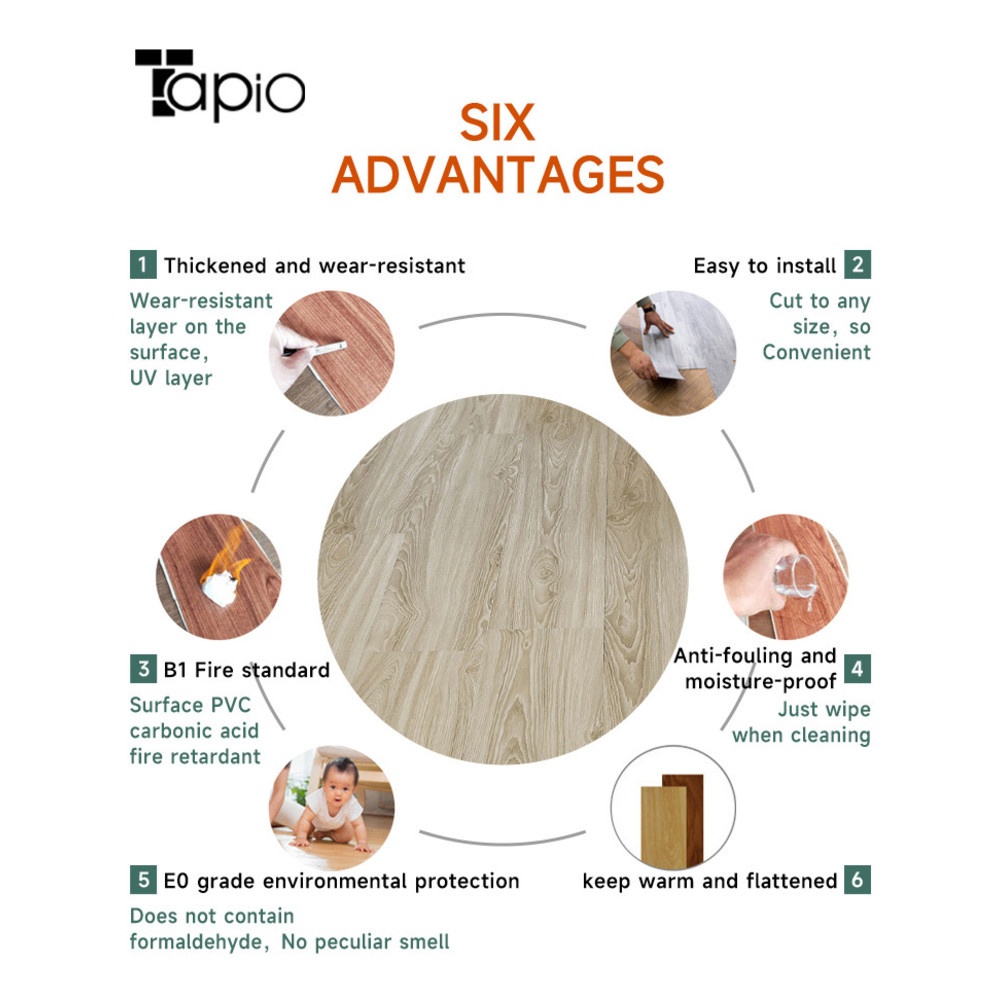 Tapio

SIX ADVANTAGES

1 Thickened and wear-resistant

Wear-resistant layer on the surface, UV layer

Easy to install 2

Cut to any size, so Convenient

3 B1 Fire standard

Surface PVC carbonic acid fire retardant

Anti-fouling and moisture-proof 4

Just wipe when cleaning

5 E0 grade environmental protection

Does not contain formaldehyde, No peculiar smell

keep warm and flattened 6