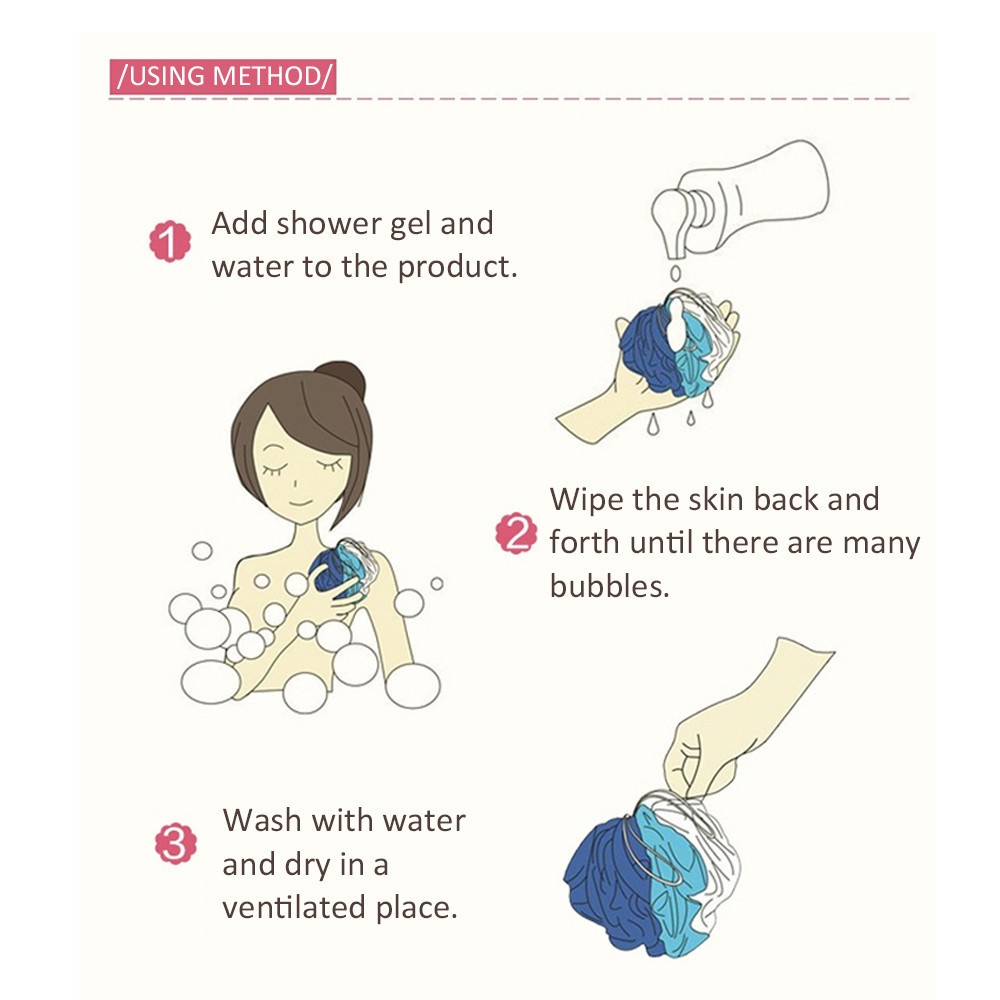 /USING METHOD/

1 Add shower gel and water to the product.

2 Wipe the skin back and forth until there are many bubbles.

3 Wash with water and dry in a ventilated place.