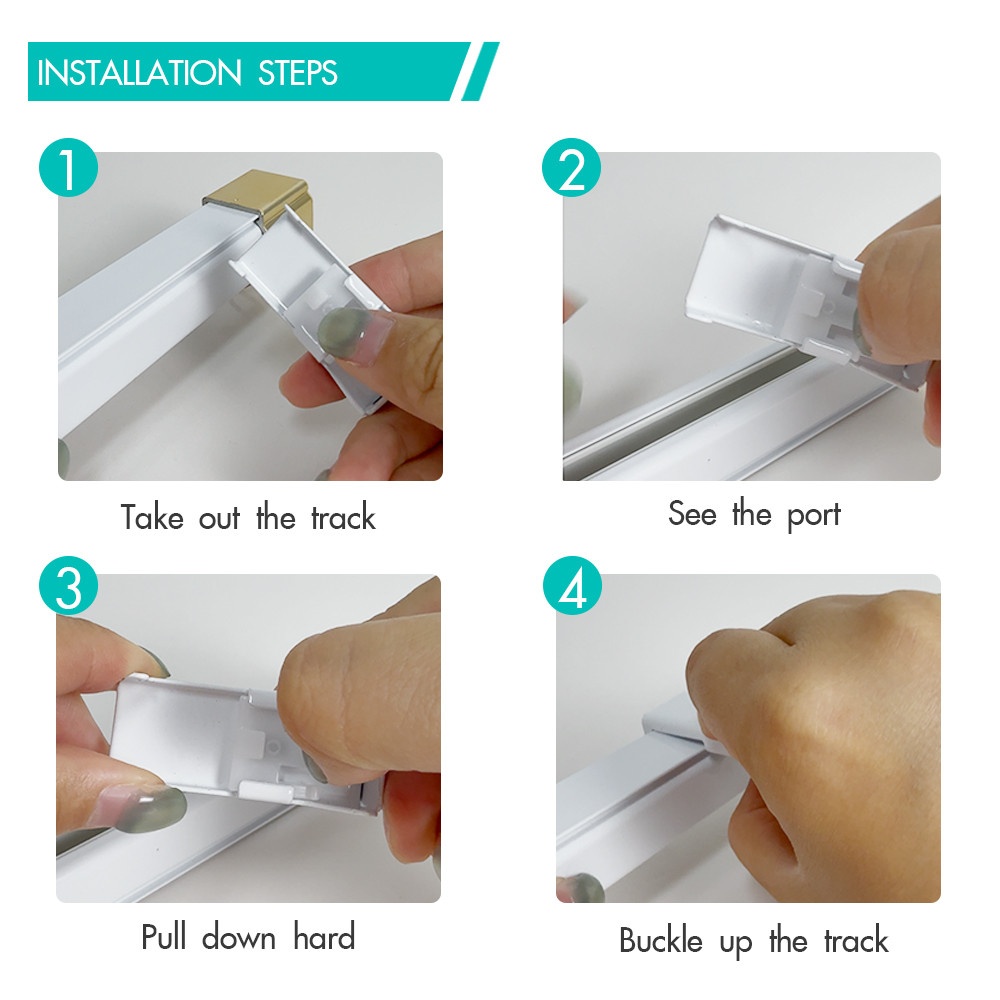 INSTALLATION STEPS

1

Take out the track

2

See the port

3

Pull down hard

4

Buckle up the track