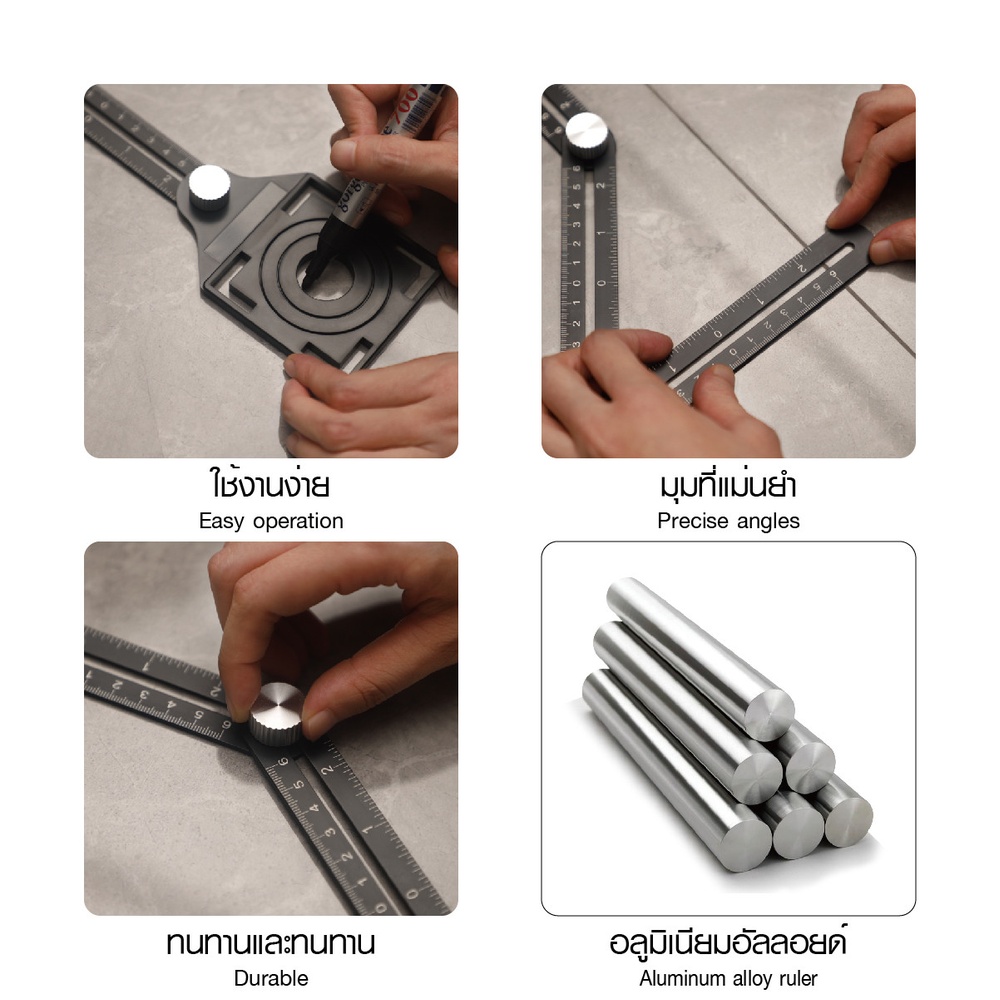 ใช้งานง่าย
Easy operation

มุมที่แม่นยำ
Precise angles

ทนทานและทนทาน
Durable

อลูมิเนียมอัลลอยด์
Aluminum alloy ruler