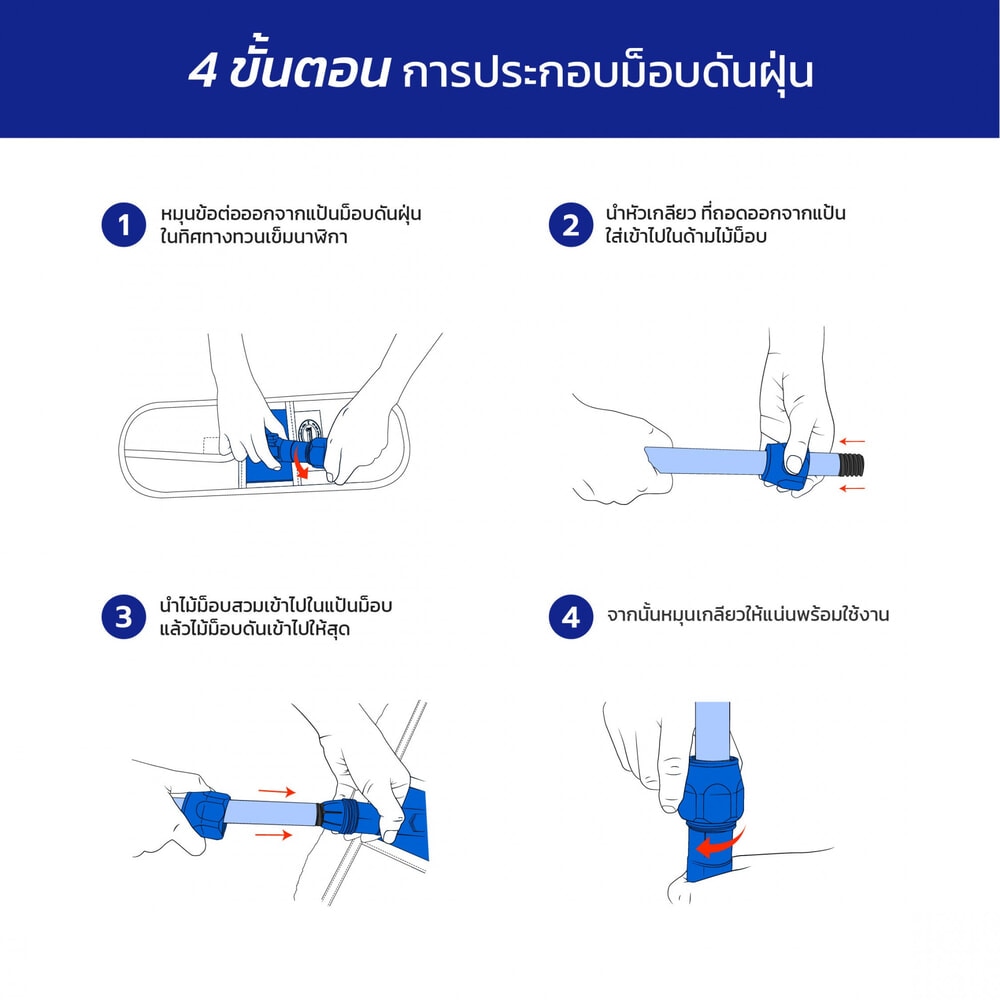 4 ขั้นตอน การประกอบม็อบดันฝุ่น

1 หมุนข้อต่อออกจากแป้นม็อบดันฝุ่น ในทิศทางทวนเข็มนาฬิกา

2 นำหัวเกลียว ที่ถอดออกจากแป้น ใส่เข้าไปในด้ามไม้ม็อบ

3 นำไม้ม็อบสวมเข้าไปในแป้นม็อบ แล้วไม้ม็อบดันเข้าไปให้สุด

4 จากนั้นหมุนเกลียวให้แน่นพร้อมใช้งาน