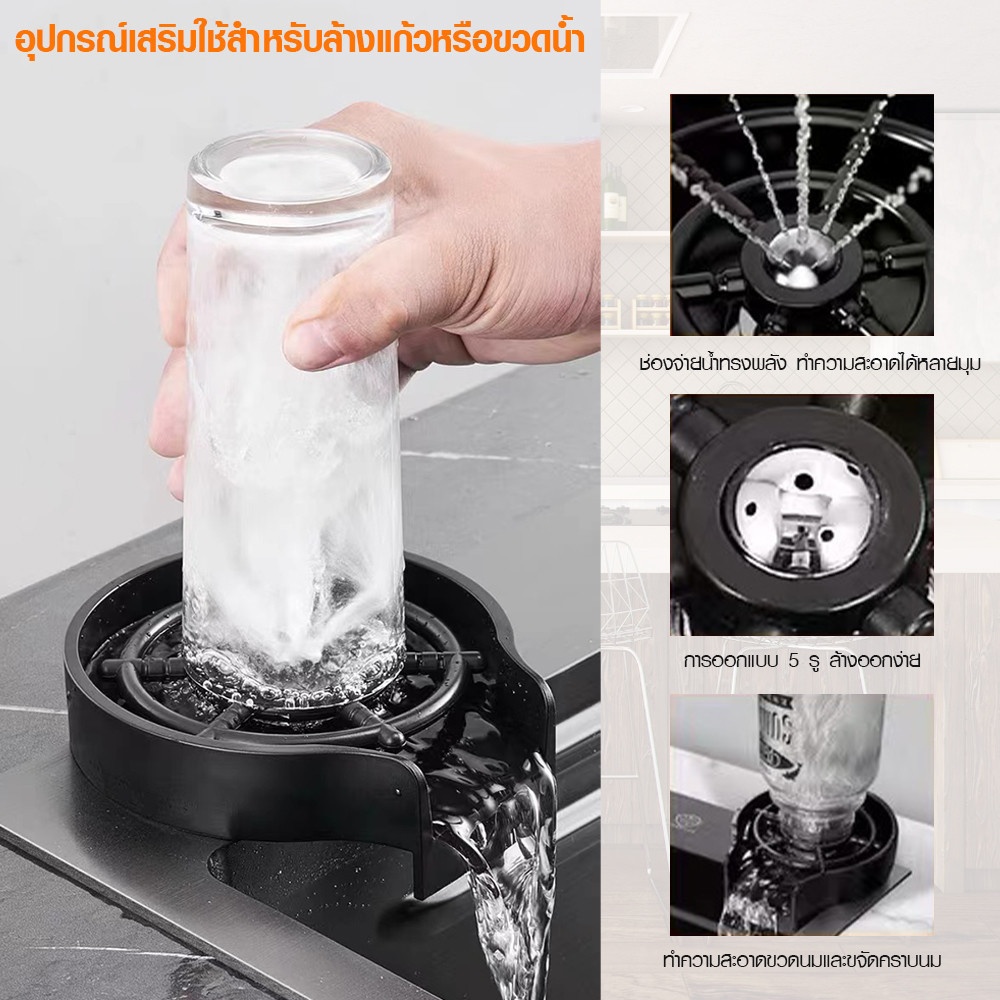 อุปกรณ์เสริมใช้สำหรับล้างแก้วหรือขวดน้ำ

ช่องจ่ายน้ำทรงพลัง ทำความสะอาดได้หลายมุม

การออกแบบ 5 รู ล้างออกง่าย

ทำความสะอาดขวดนมและขจัดคราบนม