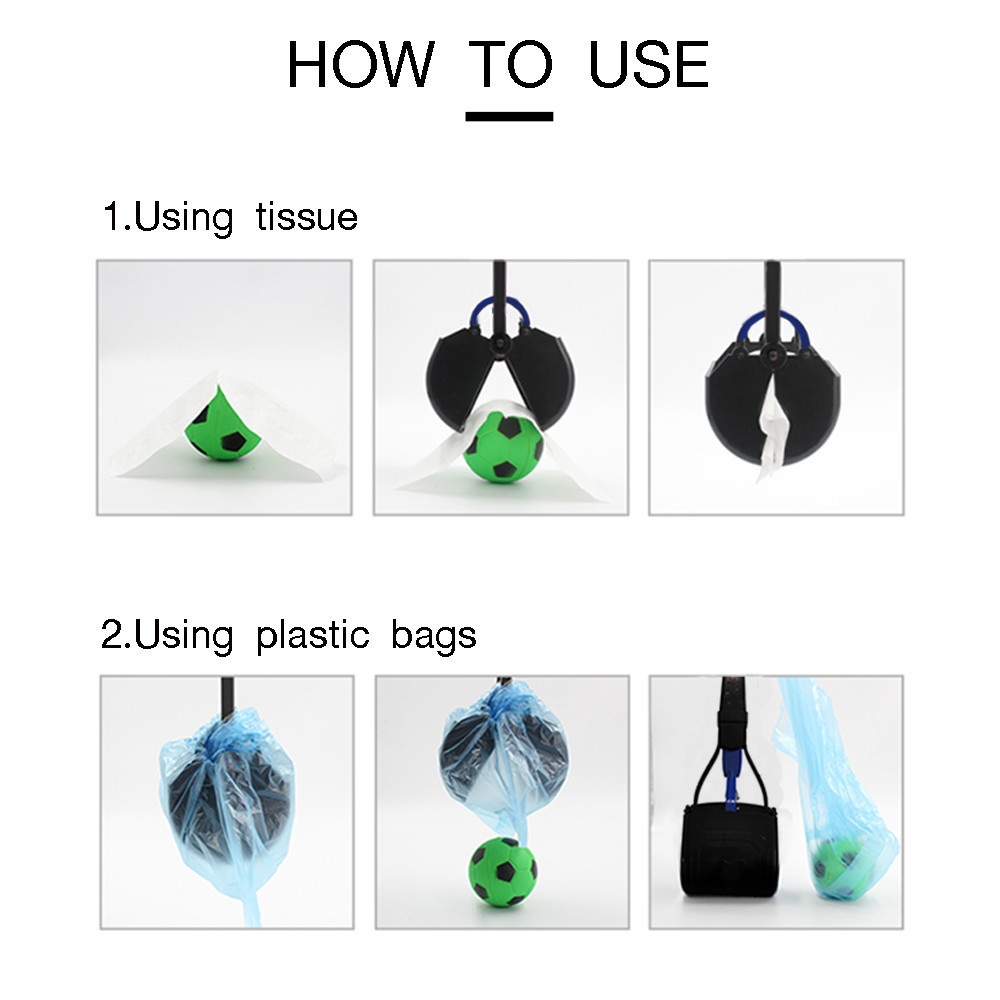 HOW TO USE

1.Using tissue

2.Using plastic bags