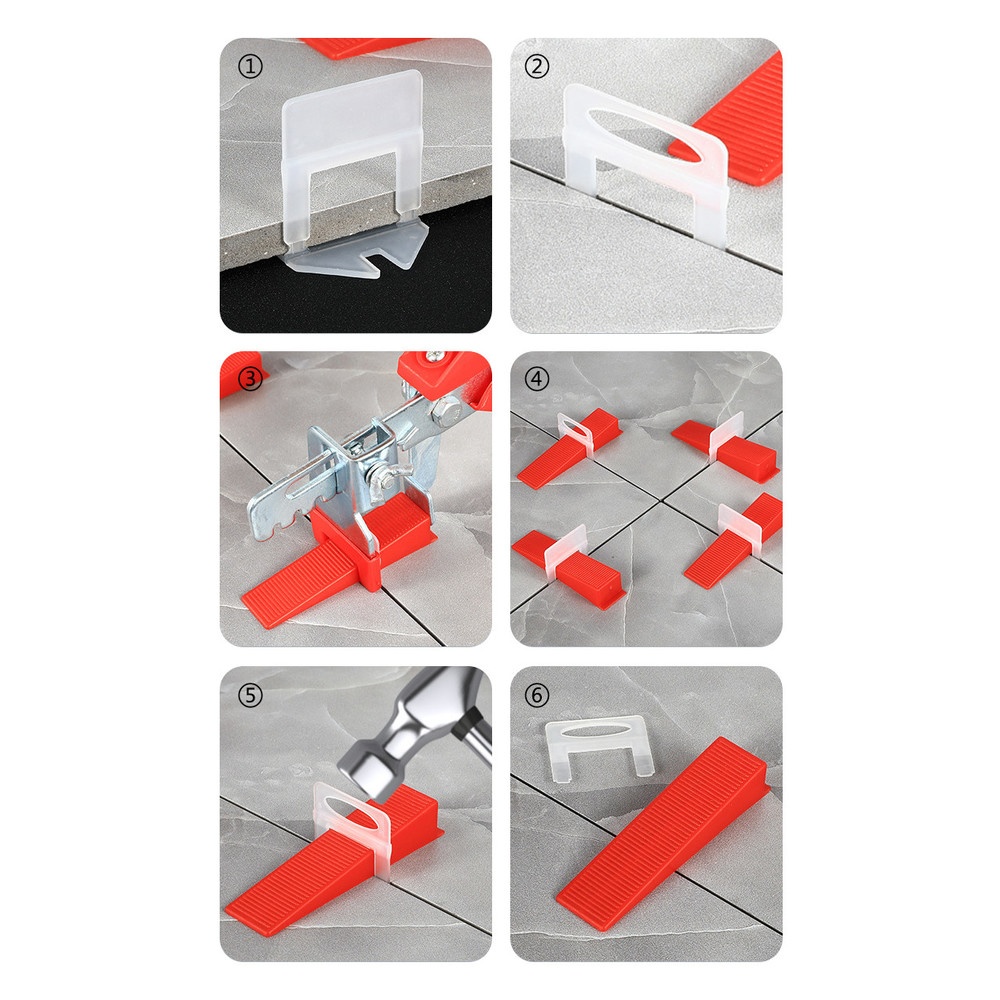 ①

②

③

④

⑤

⑥