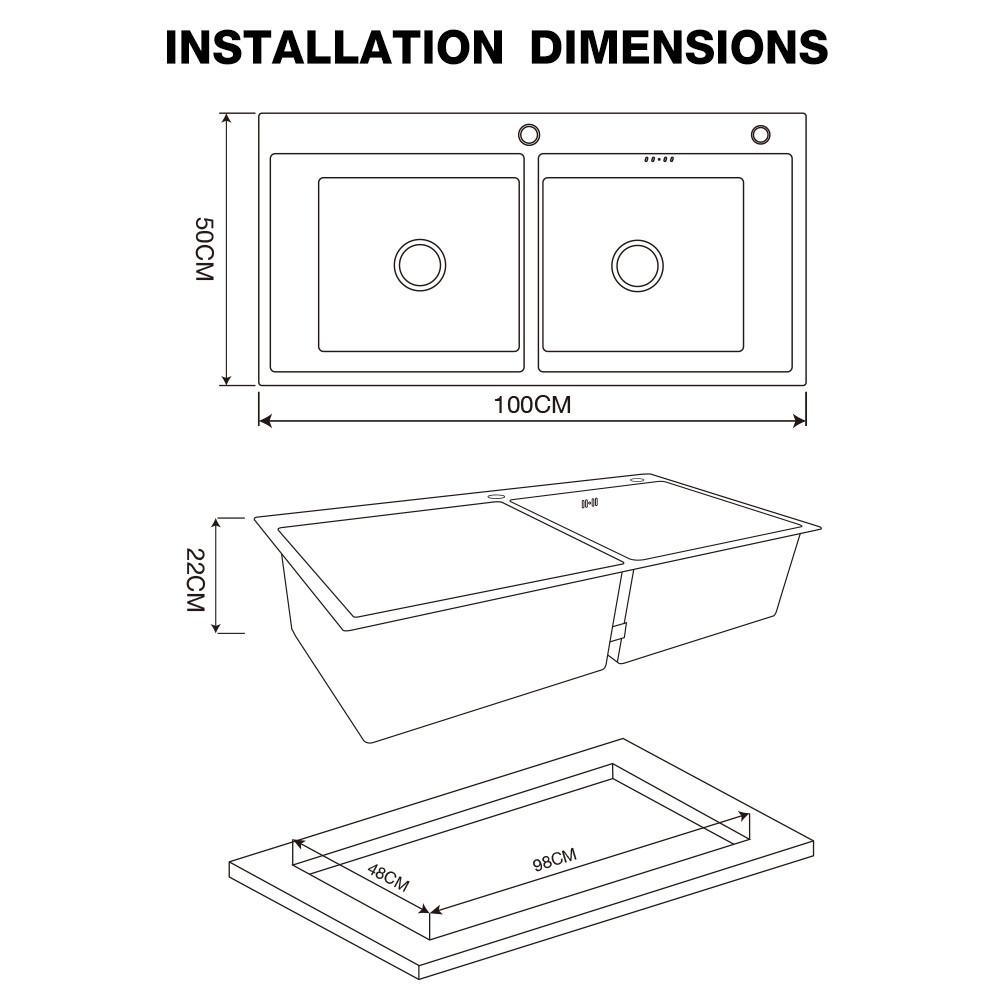 INSTALLATION DIMENSIONS

50CM

100CM

22CM

48CM

98CM