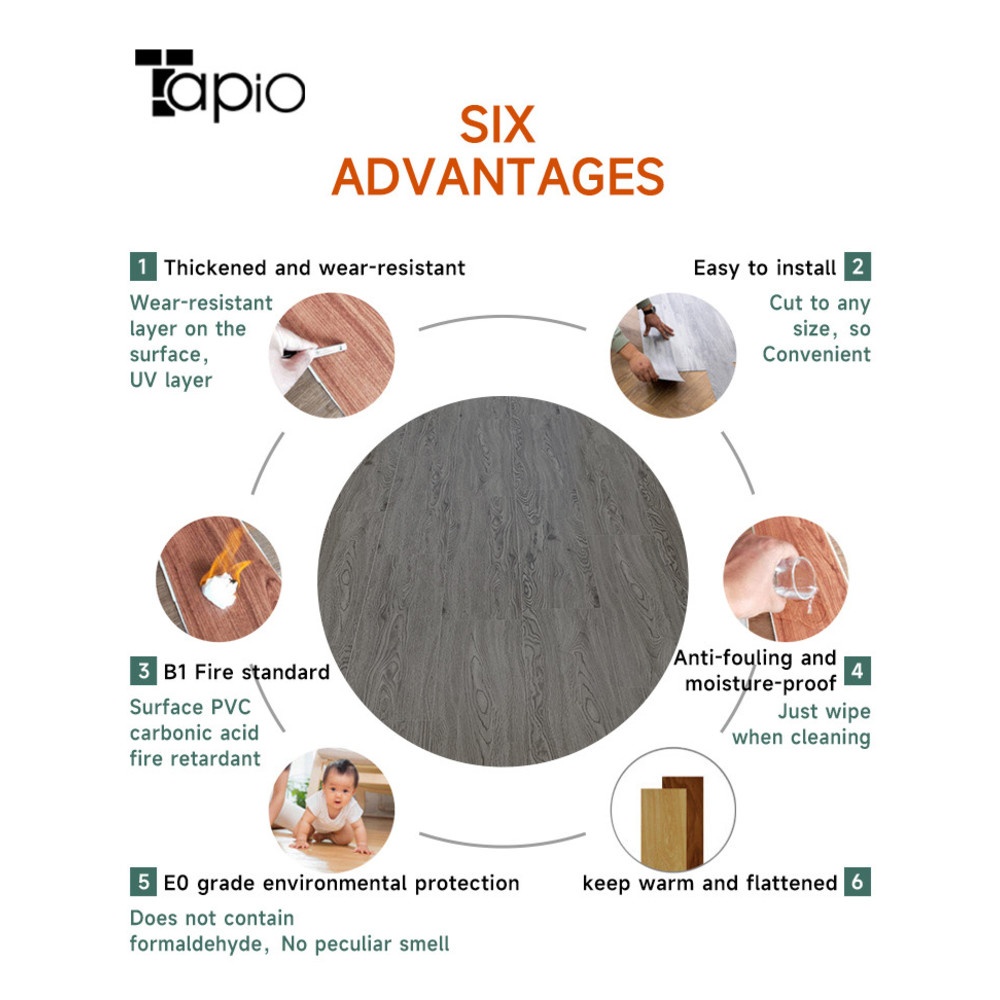 Tapio

SIX ADVANTAGES

1 Thickened and wear-resistant

Wear-resistant layer on the surface, UV layer

Easy to install 2

Cut to any size, so Convenient

3 B1 Fire standard

Surface PVC carbonic acid fire retardant

Anti-fouling and moisture-proof 4

Just wipe when cleaning

5 E0 grade environmental protection

Does not contain formaldehyde, No peculiar smell

keep warm and flattened 6