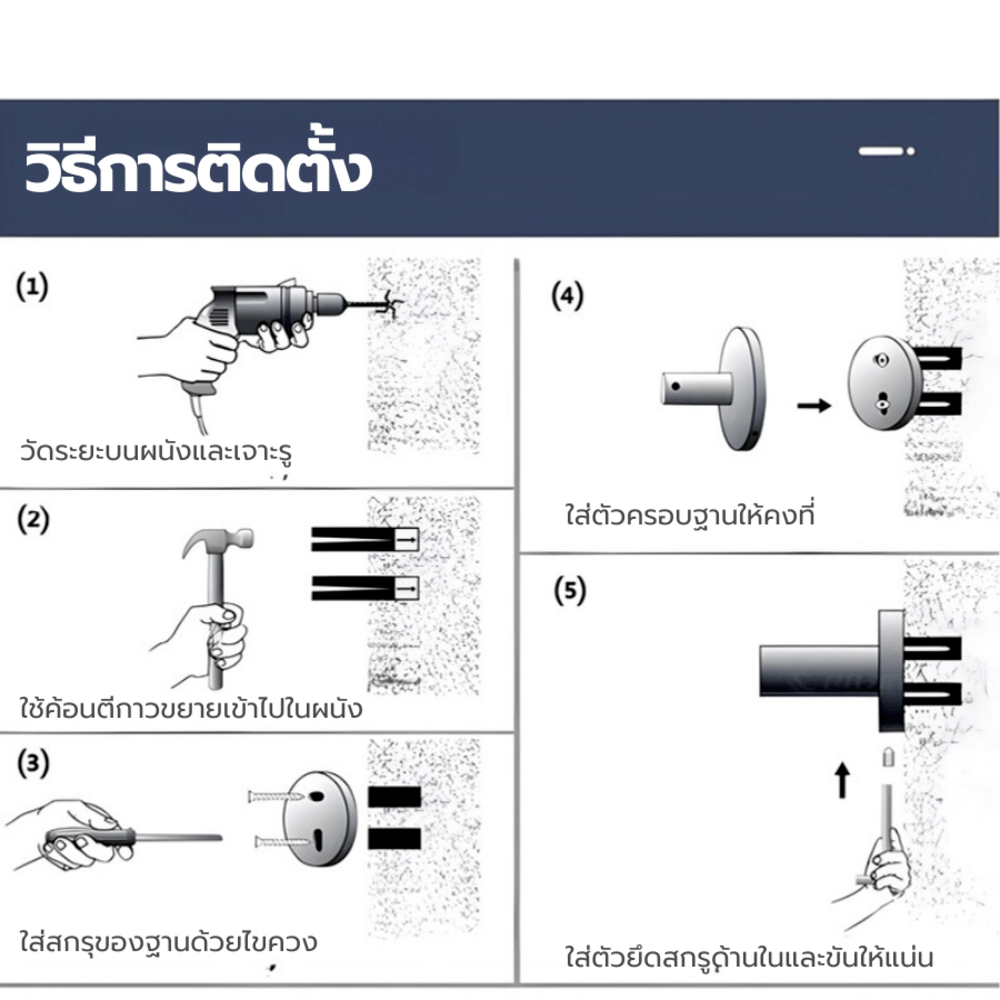 วิธีการติดตั้ง

(1)

วัดระยะบนผนังและเจาะรู

(2)

ใช้ค้อนตีกาวขยายเข้าไปในผนัง

(3)

ใส่สกรุของฐานด้วยไขควง

(4)

ใส่ตัวครอบฐานให้คงที่

(5)

ใส่ตัวยึดสกรูด้านในและขันให้แน่น