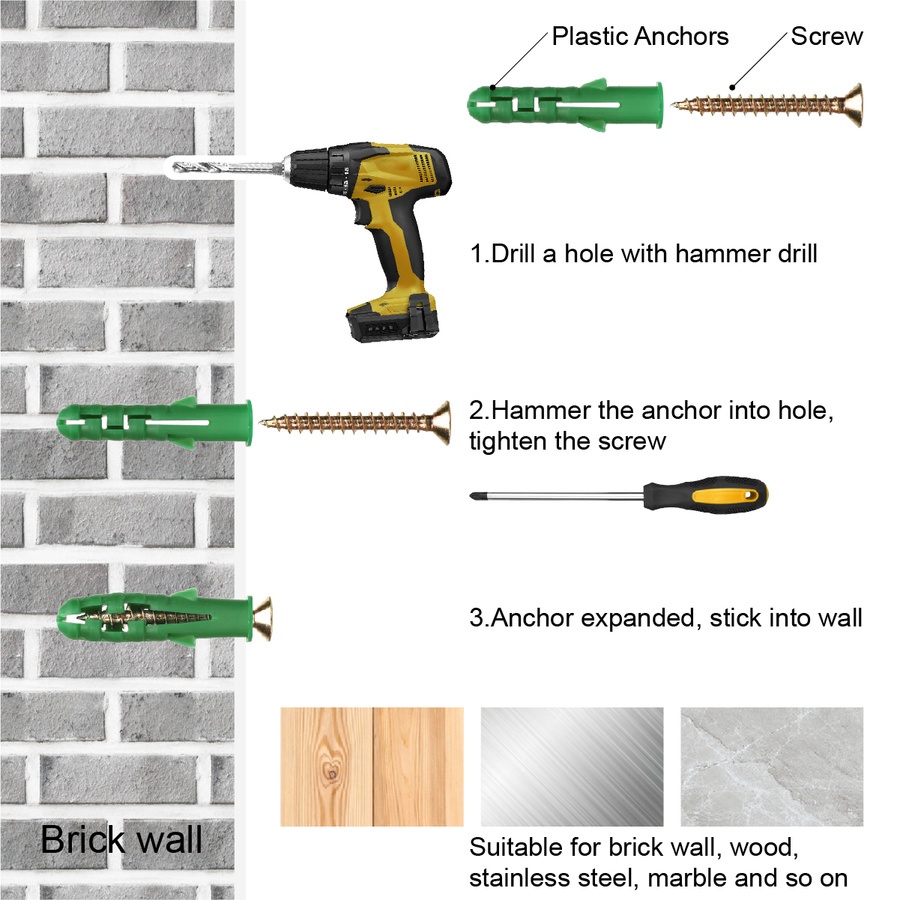 Plastic Anchors

Screw

1.Drill a hole with hammer drill

2.Hammer the anchor into hole, tighten the screw

3.Anchor expanded, stick into wall

Brick wall

Suitable for brick wall, wood, stainless steel, marble and so on