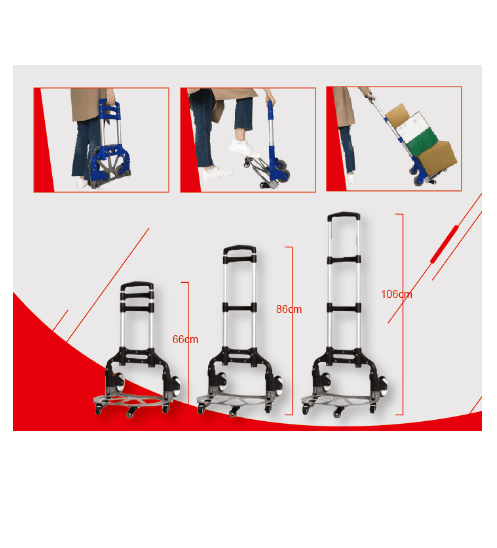 66cm

86cm

106cm