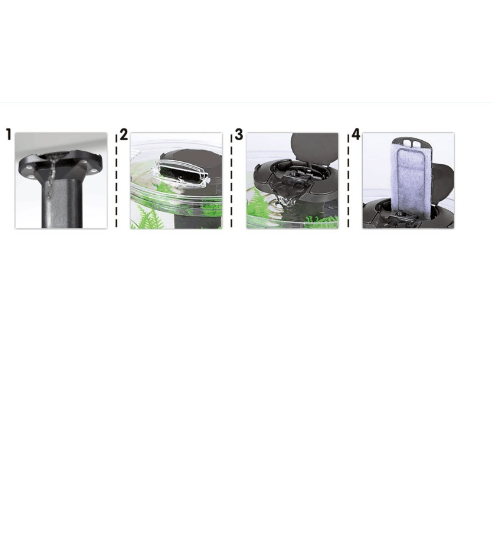 1

2

3

4