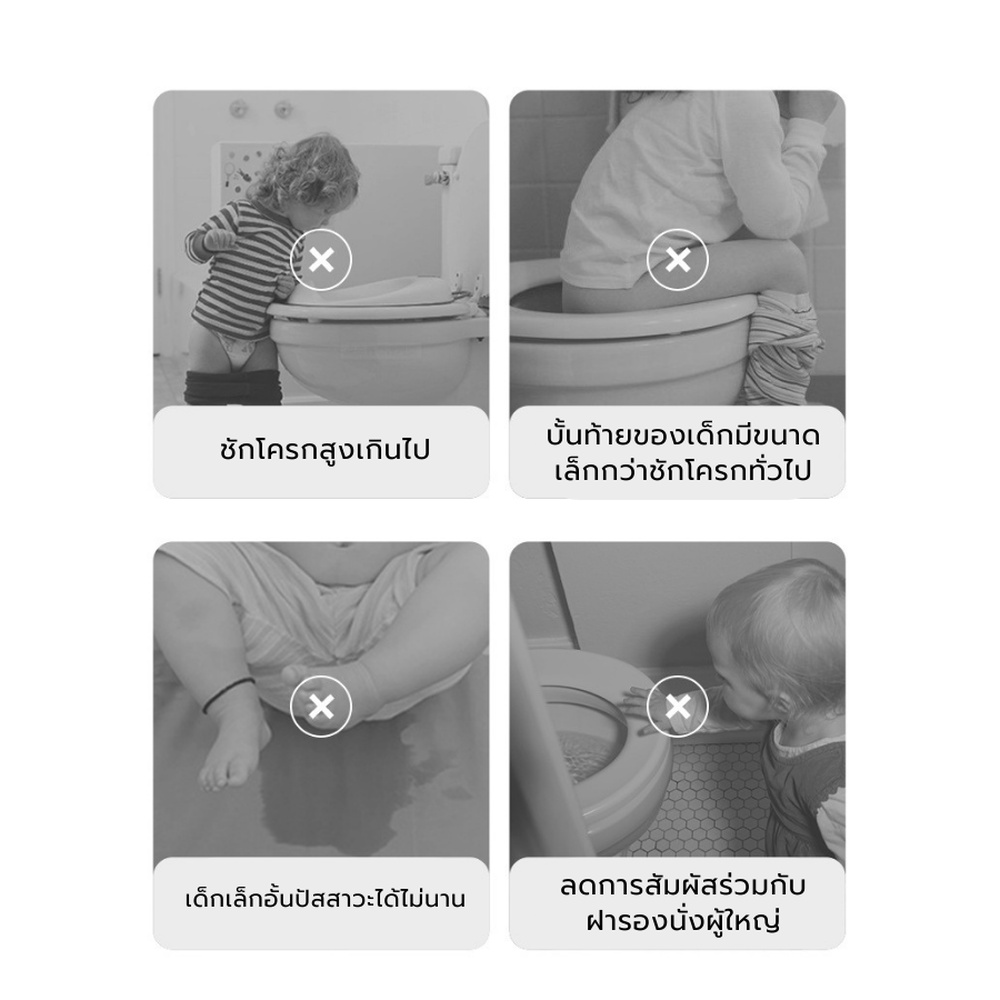 ชักโครกสูงเกินไป

บั้นท้ายของเด็กมีขนาดเล็กกว่าชักโครกทั่วไป

เด็กเล็กอั้นปัสสาวะได้ไม่นาน

ลดการสัมผัสร่วมกับฝารองนั่งผู้ใหญ่