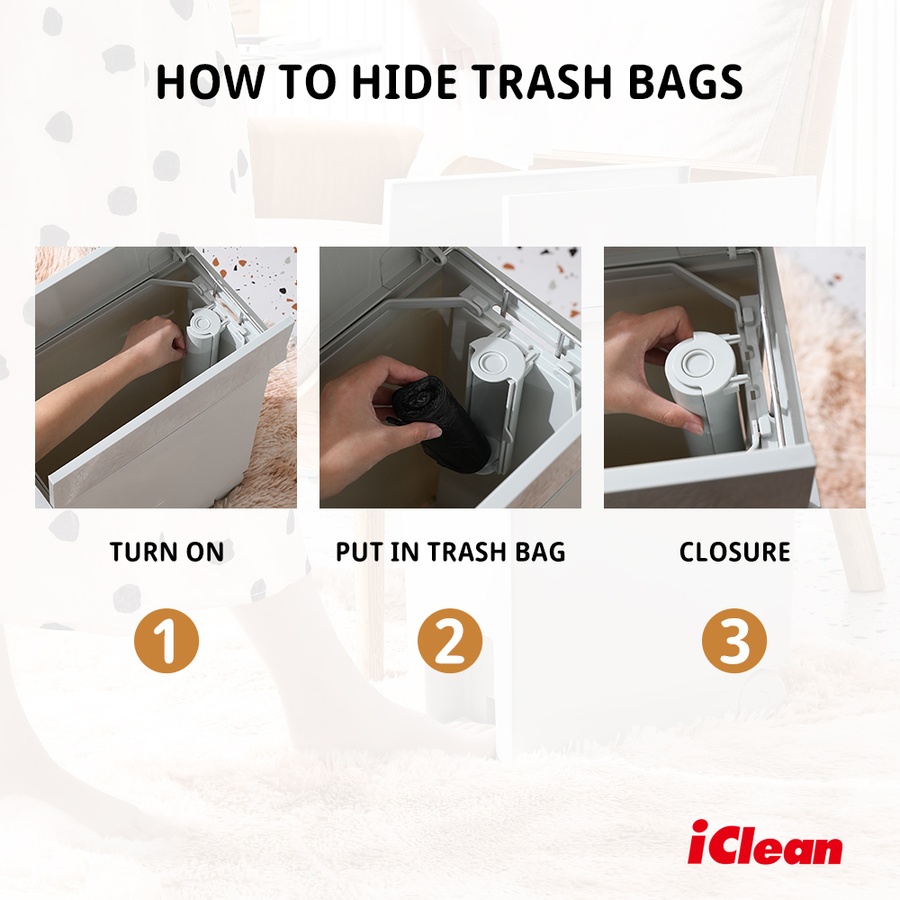 HOW TO HIDE TRASH BAGS

TURN ON

1

PUT IN TRASH BAG

2

CLOSURE

3

iClean