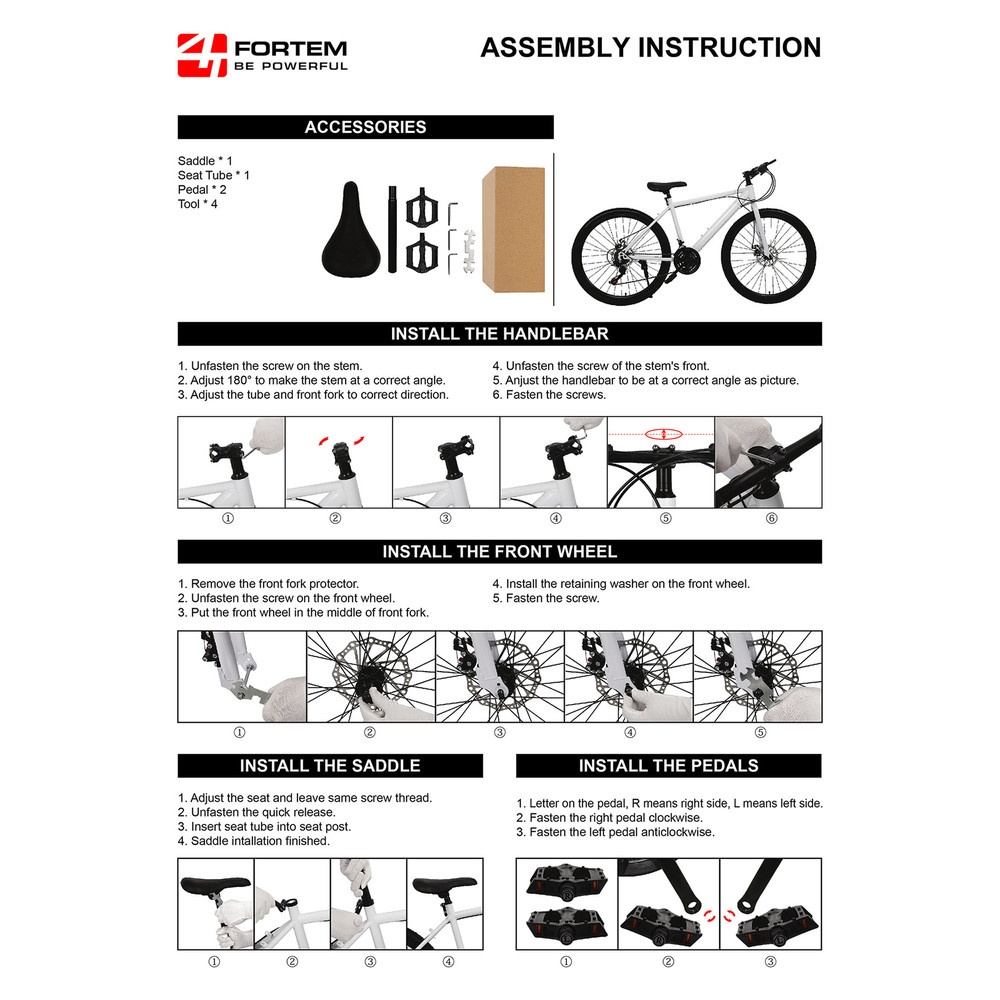 FORTEM
BE POWERFUL

ASSEMBLY INSTRUCTION

ACCESSORIES

Saddle * 1
Seat Tube * 1
Pedal * 2
Tool * 4

INSTALL THE HANDLEBAR

1. Unfasten the screw on the stem.
2. Adjust 180° to make the stem at a correct angle.
3. Adjust the tube and front fork to correct direction.

4. Unfasten the screw of the stem's front.
5. Anjust the handlebar to be at a correct angle as picture.
6. Fasten the screws.

① ② ③ ④ ⑤ ⑥

INSTALL THE FRONT WHEEL

1. Remove the front fork protector.
2. Unfasten the screw on the front wheel.
3. Put the front wheel in the middle of front fork.

4. Install the retaining washer on the front wheel.
5. Fasten the screw.

① ② ③ ④ ⑤

INSTALL THE SADDLE

1. Adjust the seat and leave same screw thread.
2. Unfasten the quick release.
3. Insert seat tube into seat post.
4. Saddle intallation finished.

① ② ③ ④

INSTALL THE PEDALS

1. Letter on the pedal, R means right side, L means left side.
2. Fasten the right pedal clockwise.
3. Fasten the left pedal anticlockwise.

① ② ③