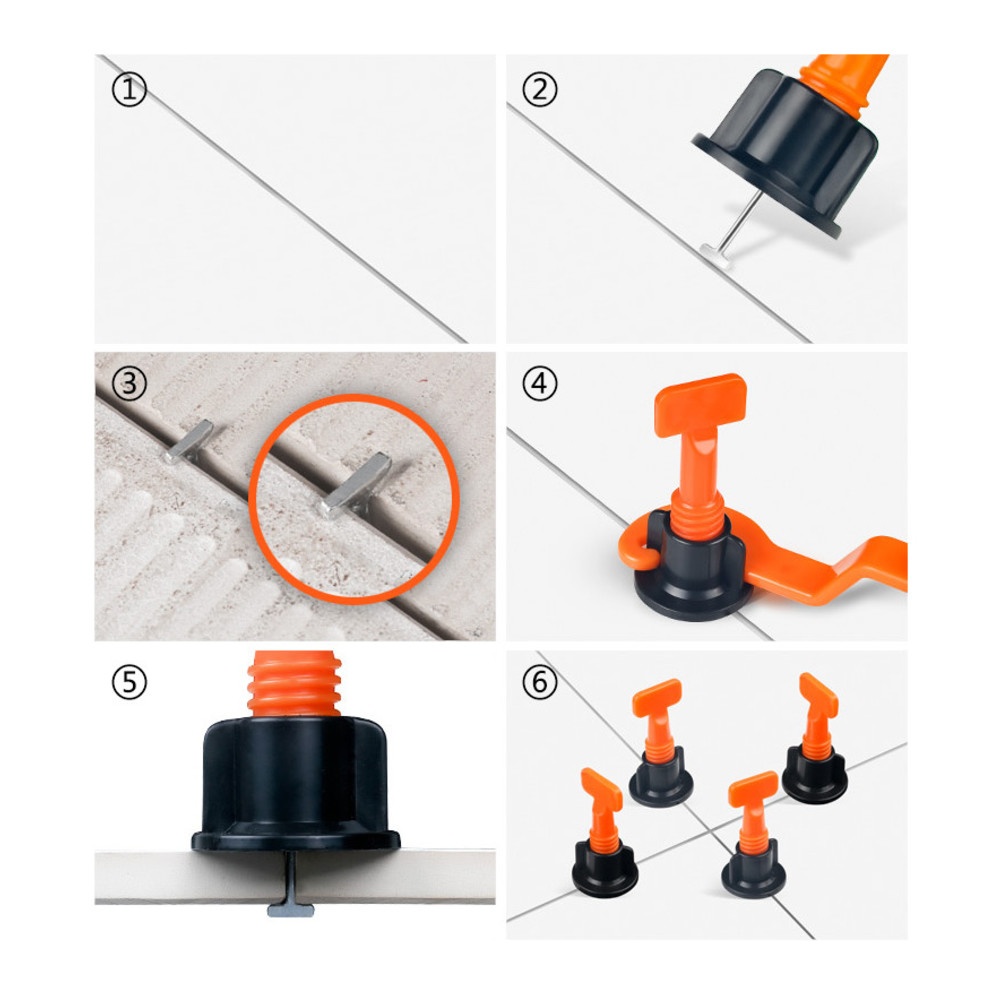 ①

②

③

④

⑤

⑥