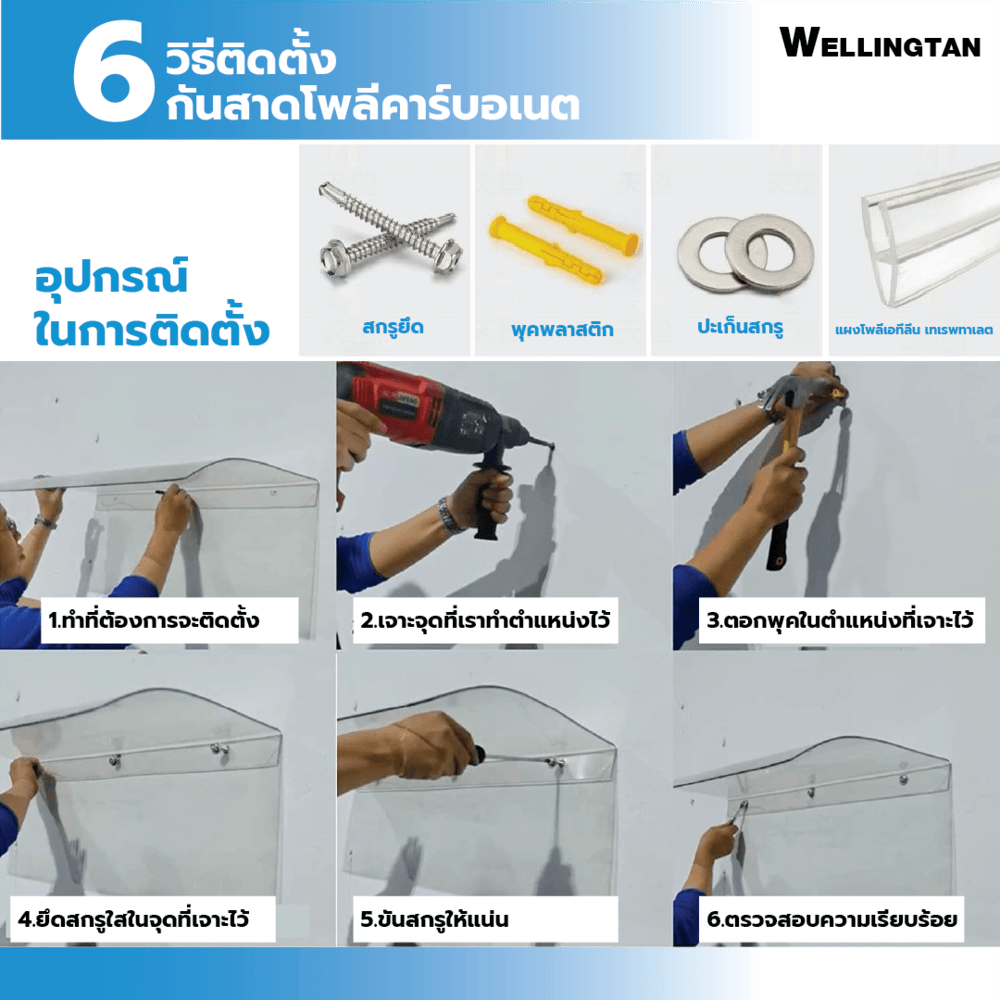 6 วิธีติดตั้ง กันสาดโพลีคาร์บอเนต

WELLINGTAN

อุปกรณ์ ในการติดตั้ง

สกรูยึด

พุคพลาสติก

ปะเก็นสกรู

แผงโพลีเอทีลีน เทเรพทาเลต

1.ทำที่ต้องการจะติดตั้ง

2.เจาะจุดที่เราทำตำแหน่งไว้

3.ตอกพุคในตำแหน่งที่เจาะไว้

4.ยึดสกรูใส่ในจุดที่เจาะไว้

5.ขันสกรูให้แน่น

6.ตรวจสอบความเรียบร้อย