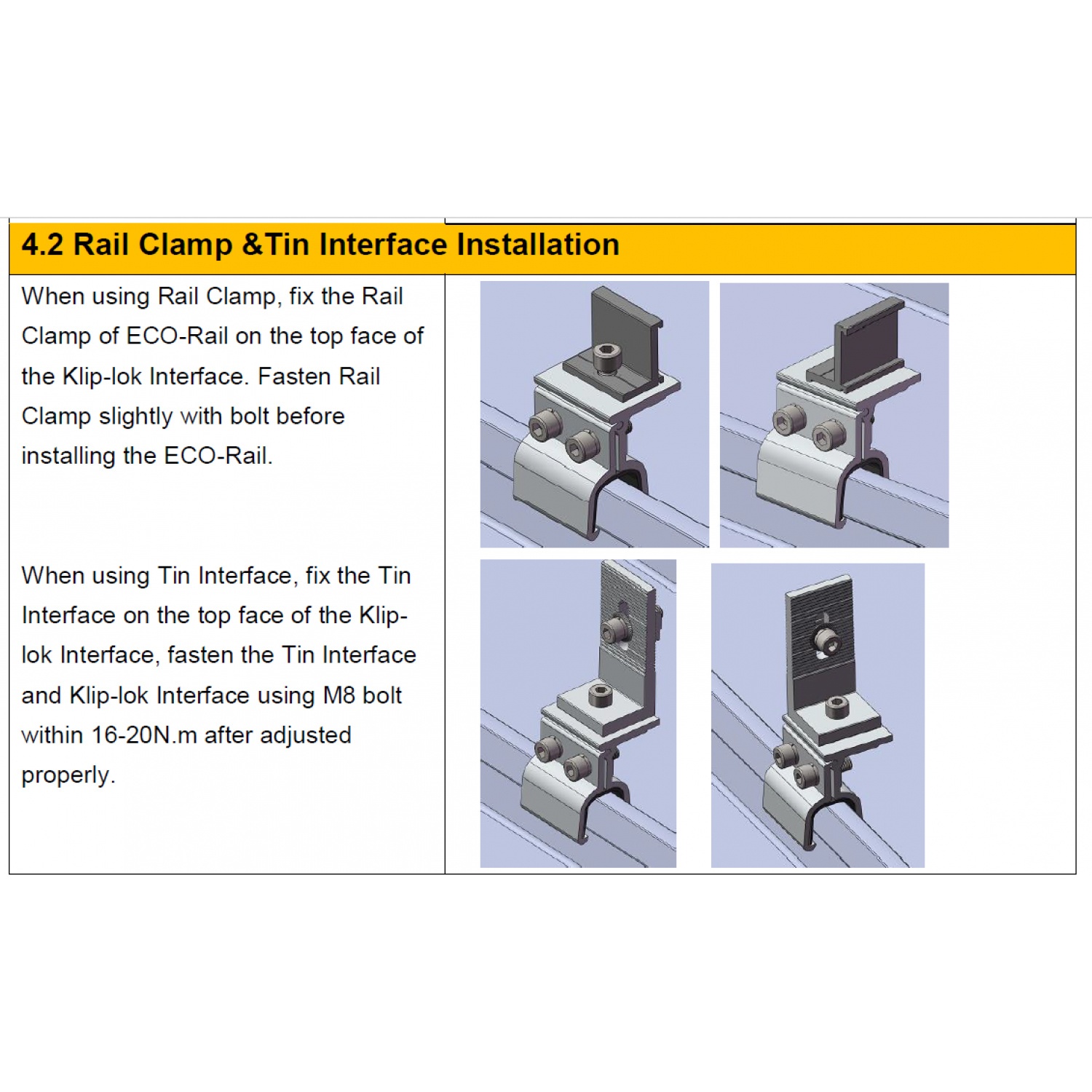 4.2 Rail Clamp &Tin Interface Installation

When using Rail Clamp, fix the Rail Clamp of ECO-Rail on the top face of the Klip-lok Interface. Fasten Rail Clamp slightly with bolt before installing the ECO-Rail.

When using Tin Interface, fix the Tin Interface on the top face of the Klip-lok Interface, fasten the Tin Interface and Klip-lok Interface using M8 bolt within 16-20N.m after adjusted properly.