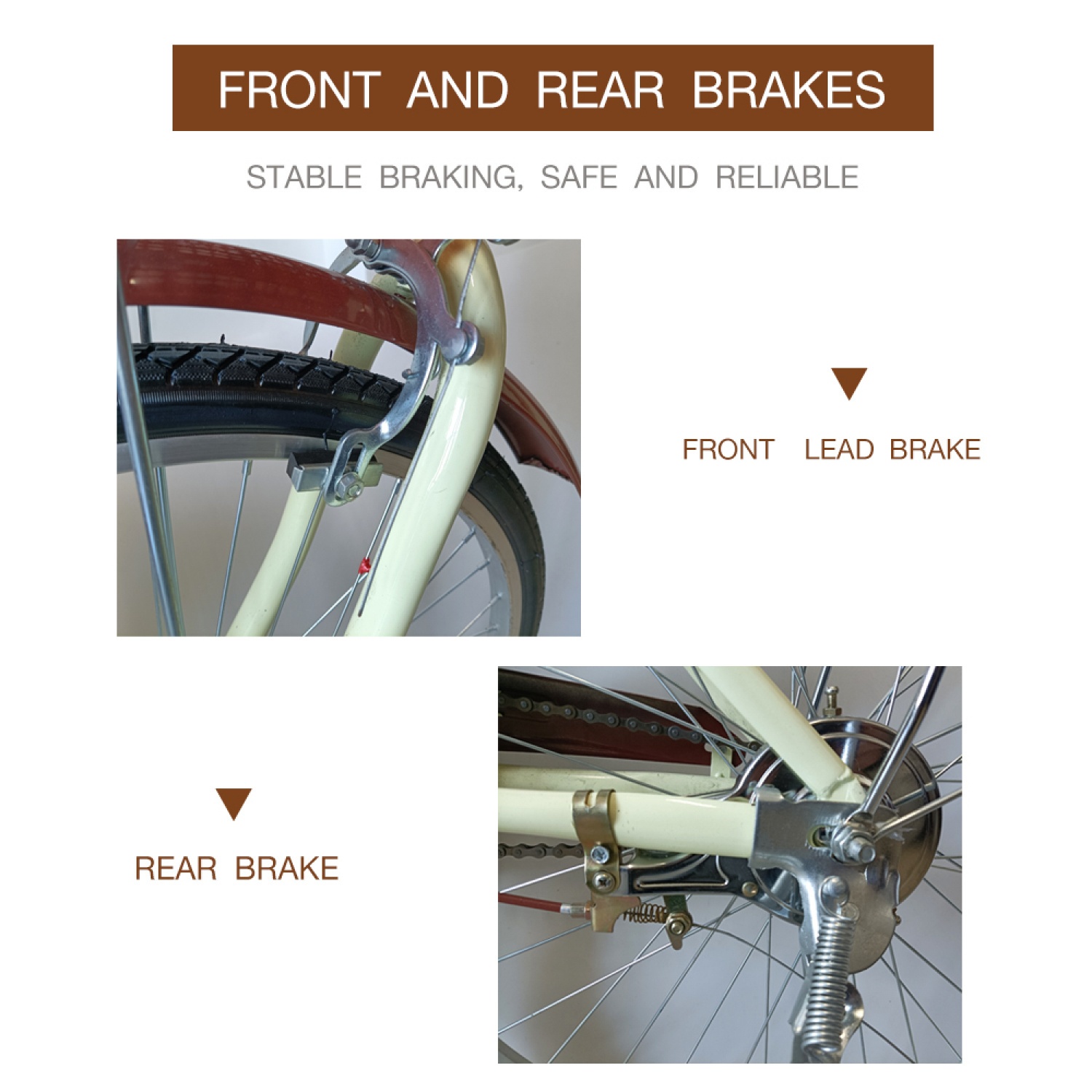 FRONT AND REAR BRAKES

STABLE BRAKING, SAFE AND RELIABLE

FRONT LEAD BRAKE

REAR BRAKE