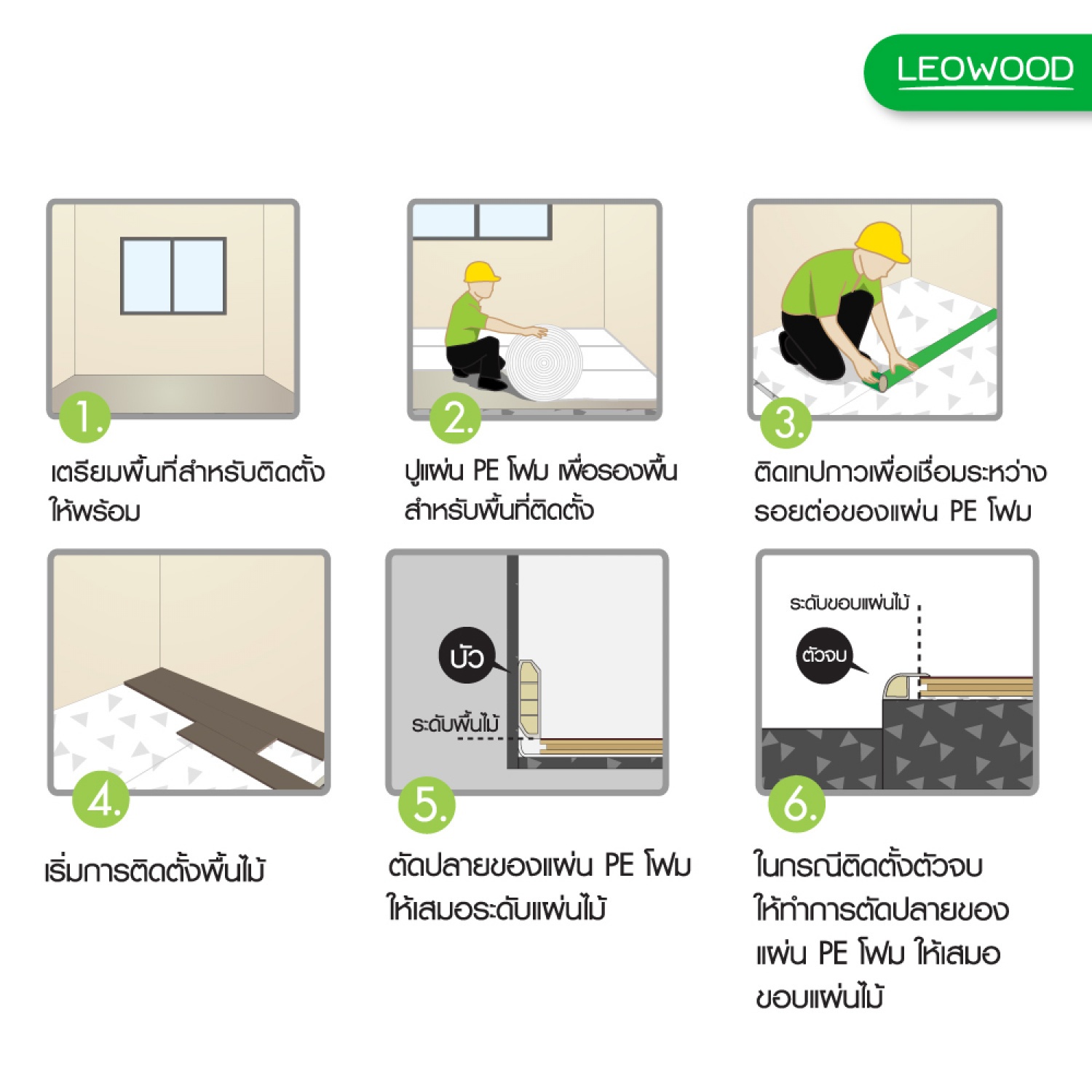 LEOWOOD

1.
เตรียมพื้นที่สำหรับติดตั้งให้พร้อม

2.
ปูแผ่น PE โฟม เพื่อรองพื้นสำหรับพื้นที่ติดตั้ง

3.
ติดเทปกาวเพื่อเชื่อมระหว่างรอยต่อของแผ่น PE โฟม

4.
เริ่มการติดตั้งพื้นไม้

บัว
ระดับพื้นไม้
5.
ตัดปลายของแผ่น PE โฟม ให้เสมอระดับแผ่นไม้

ระดับขอบแผ่นไม้
ตัวจบ
6.
ในกรณีติดตั้งตัวจบ ให้ทำการตัดปลายของแผ่น PE โฟม ให้เสมอขอบแผ่นไม้